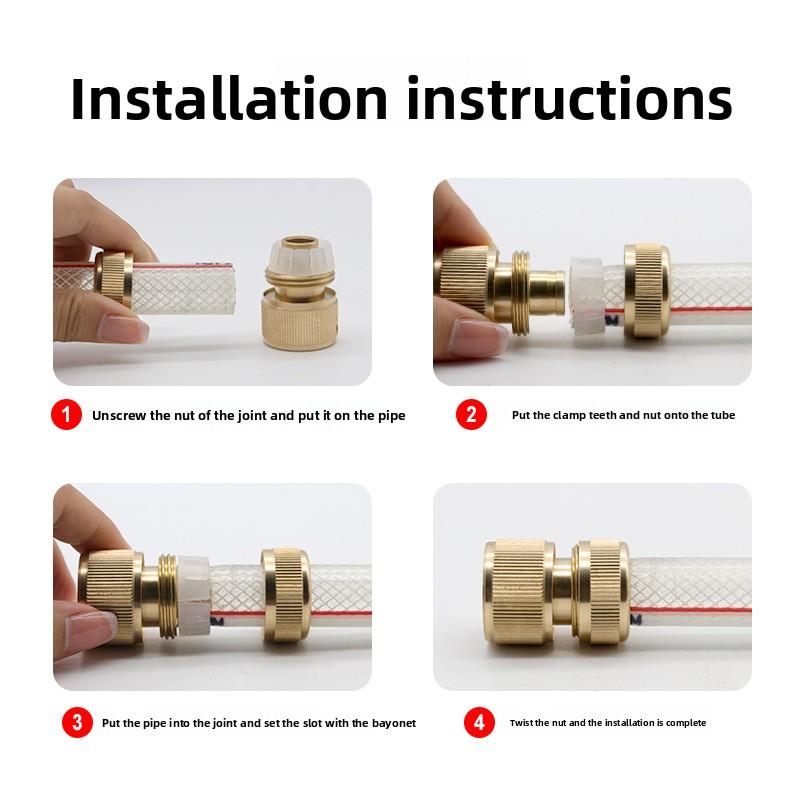 Installation instructions

1 Unscrew the nut of the joint and put it on the pipe

2 Put the clamp teeth and nut onto the tube

3 Put the pipe into the joint and set the slot with the bayonet

4 Twist the nut and the installation is complete