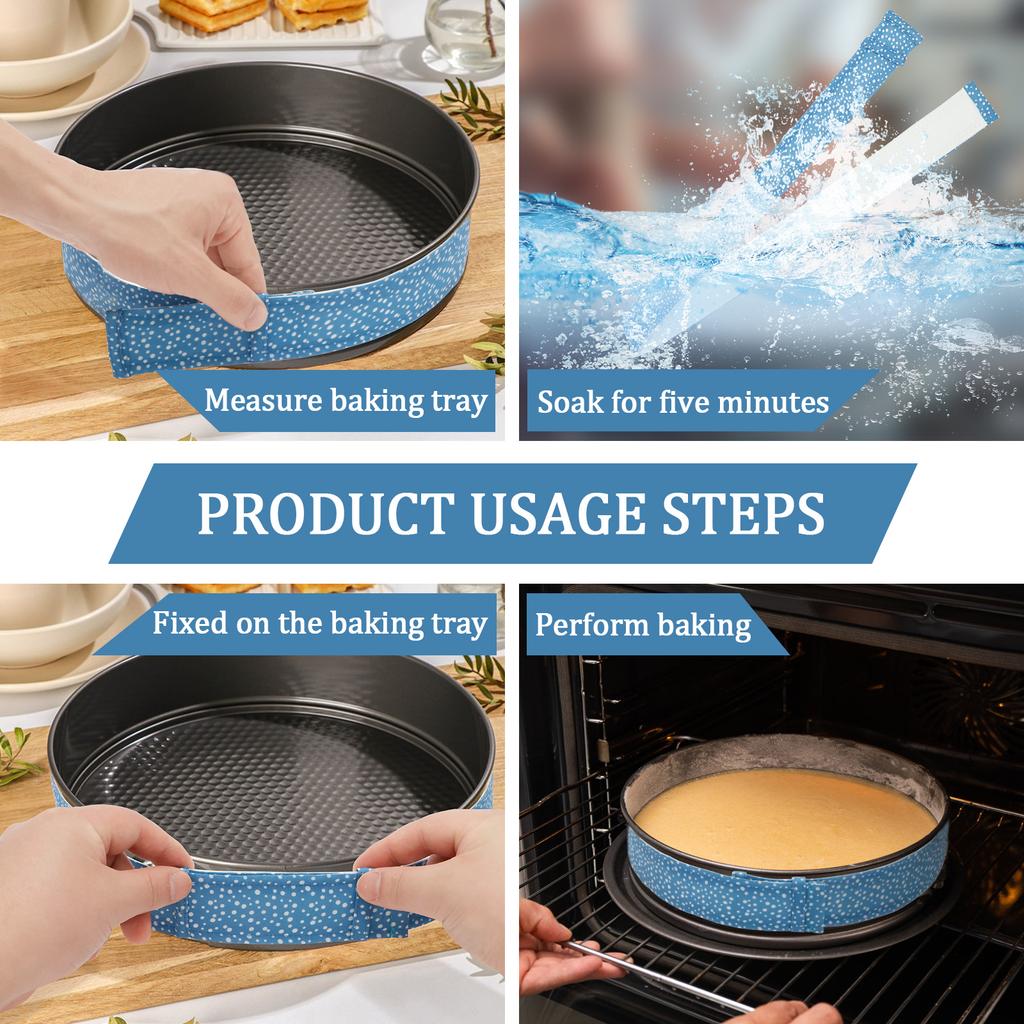 Measure baking tray

Soak for five minutes

PRODUCT USAGE STEPS

Fixed on the baking tray

Perform baking