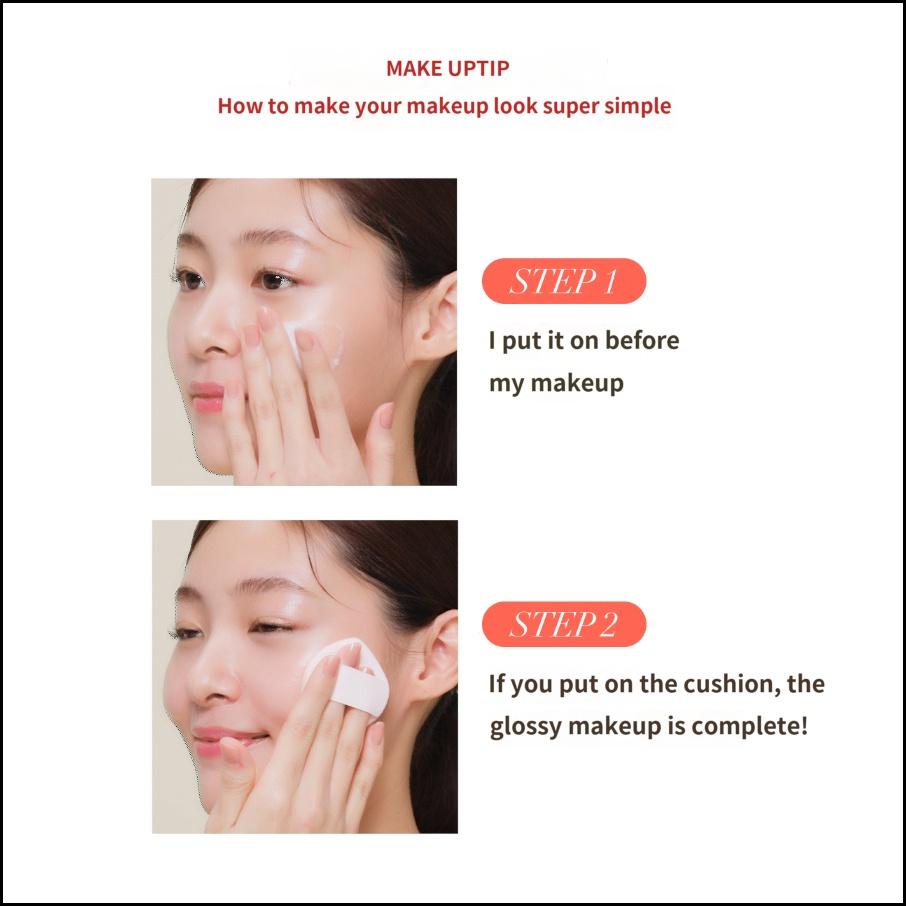 MAKE UPTIP
How to make your makeup look super simple

STEP 1
I put it on before my makeup

STEP 2
If you put on the cushion, the glossy makeup is complete!