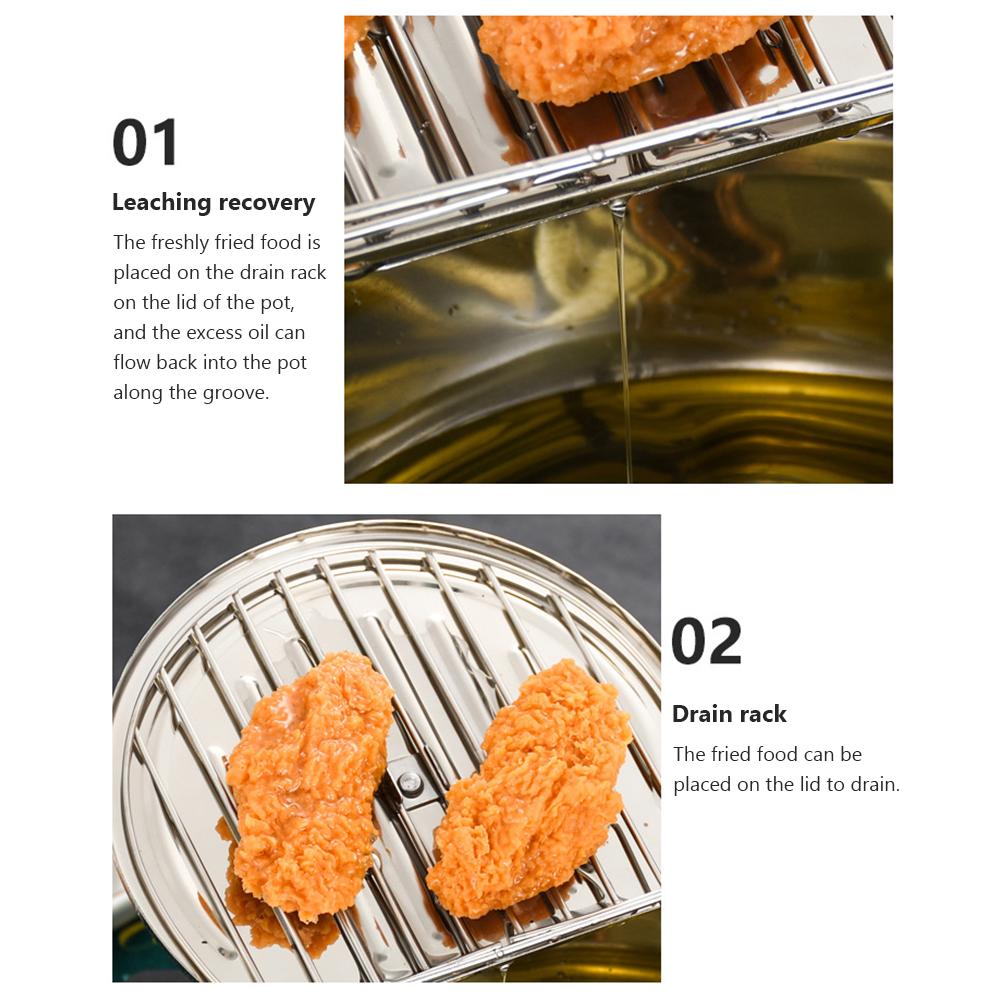 01

Leaching recovery

The freshly fried food is placed on the drain rack on the lid of the pot, and the excess oil can flow back into the pot along the groove.

02

Drain rack

The fried food can be placed on the lid to drain.