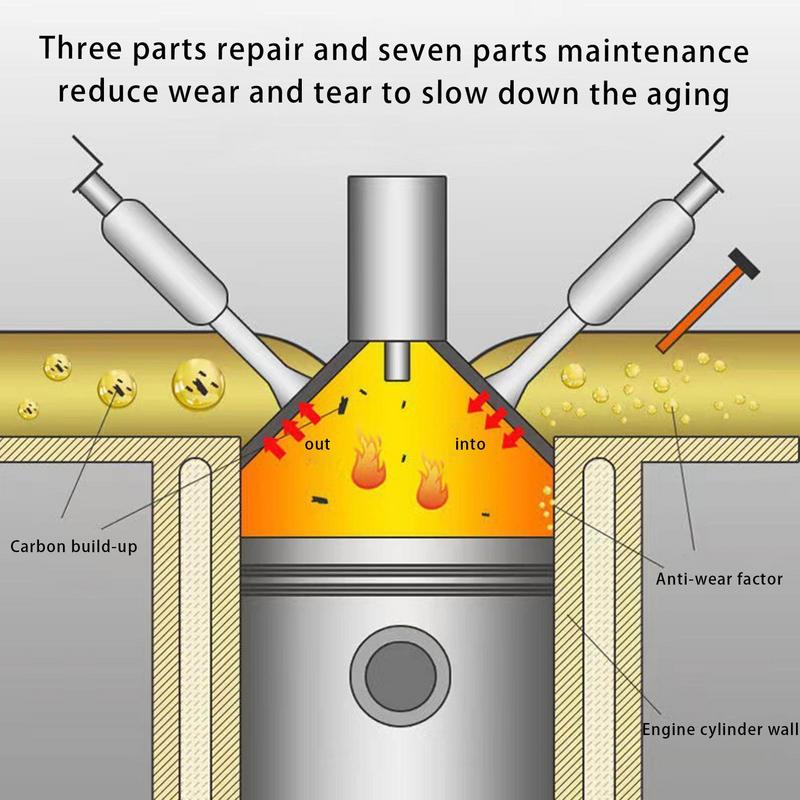 Three parts repair and seven parts maintenance reduce wear and tear to slow down the aging

out

into

Carbon build-up

Anti-wear factor

Engine cylinder wall