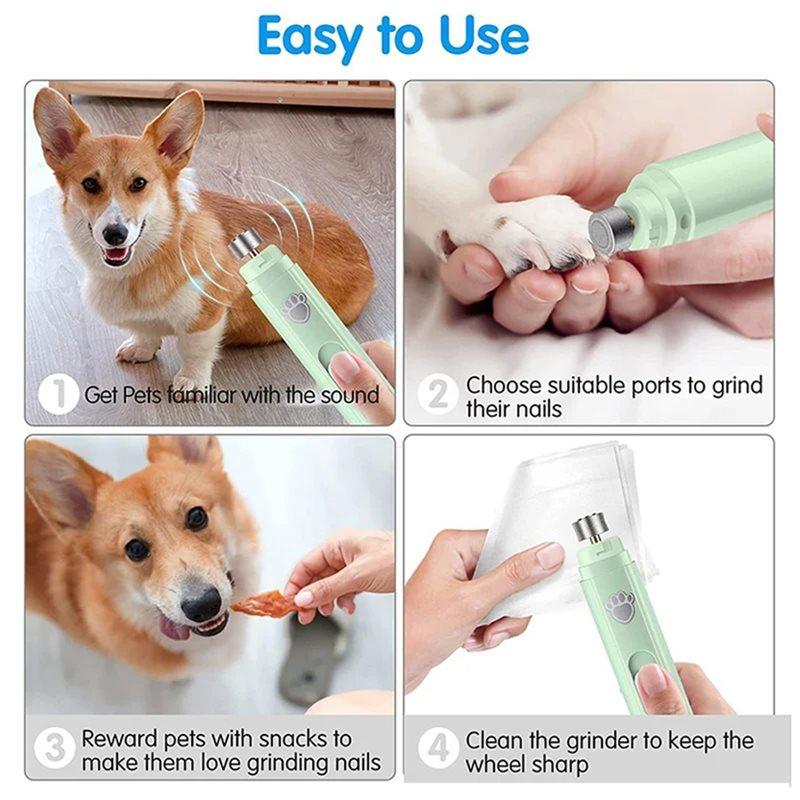 Easy to Use

1 Get Pets familiar with the sound

2 Choose suitable ports to grind their nails

3 Reward pets with snacks to make them love grinding nails

4 Clean the grinder to keep the wheel sharp