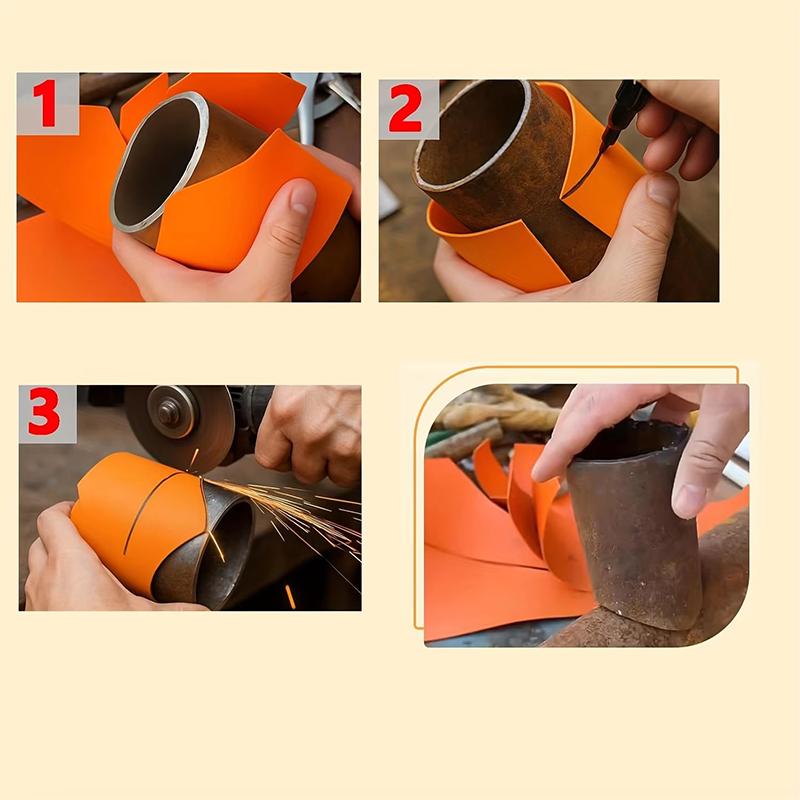 1

2

3