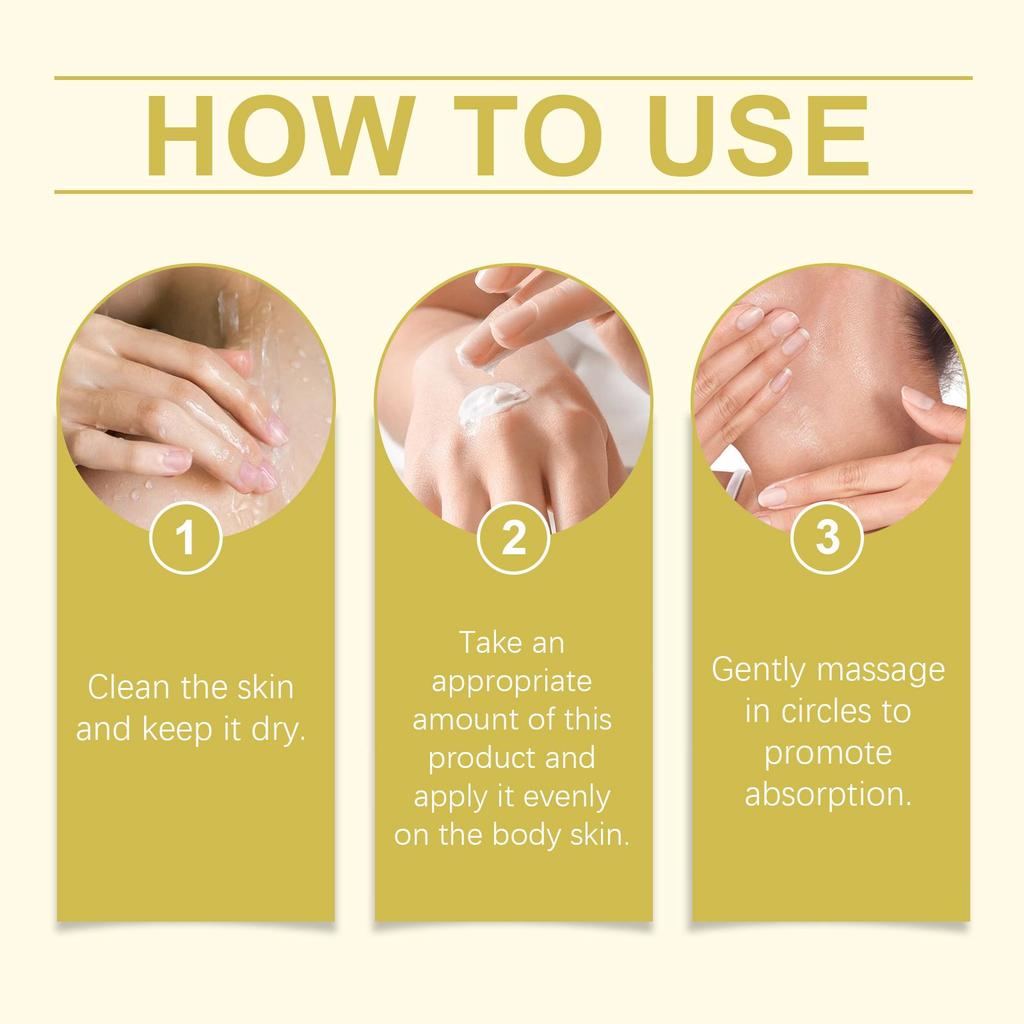 HOW TO USE

1

Clean the skin and keep it dry.

2

Take an appropriate amount of this product and apply it evenly on the body skin.

3

Gently massage in circles to promote absorption.