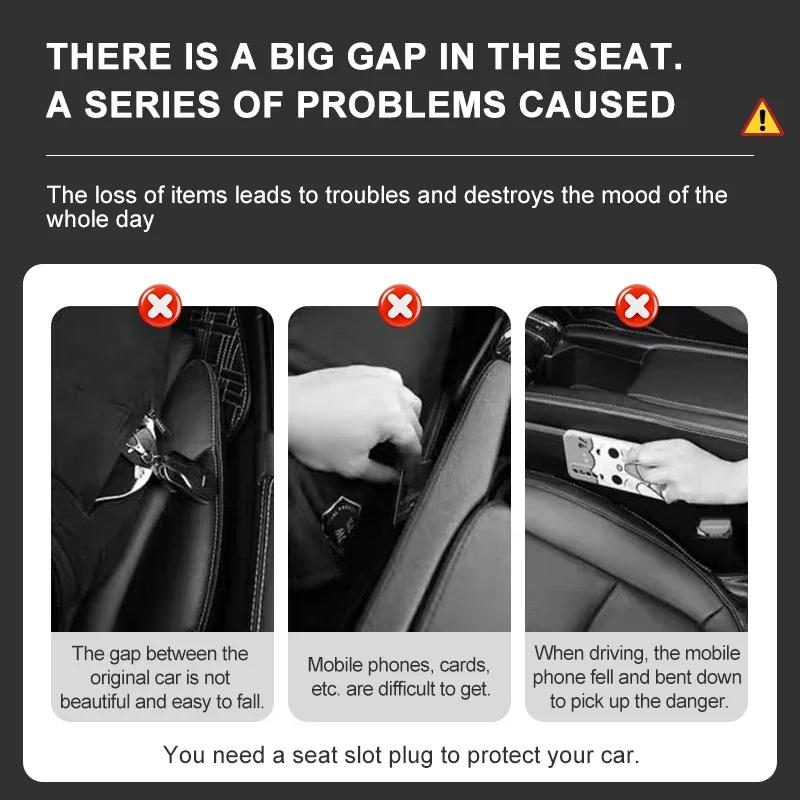 THERE IS A BIG GAP IN THE SEAT.
A SERIES OF PROBLEMS CAUSED

The loss of items leads to troubles and destroys the mood of the whole day

The gap between the original car is not beautiful and easy to fall.

Mobile phones, cards, etc. are difficult to get.

When driving, the mobile phone fell and bent down to pick up the danger.

You need a seat slot plug to protect your car.