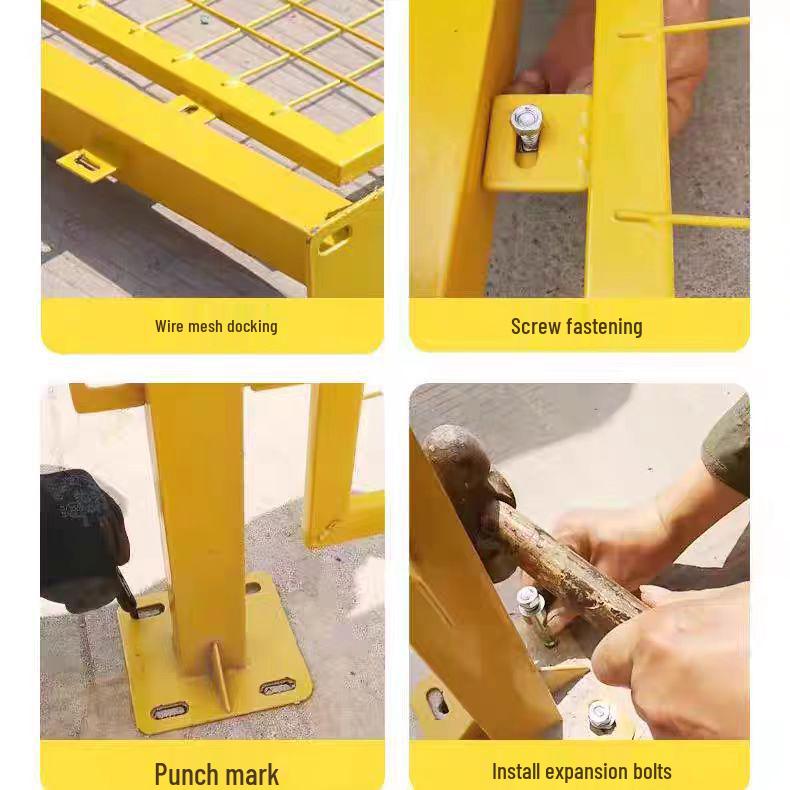 Wire mesh docking

Screw fastening

Punch mark

Install expansion bolts