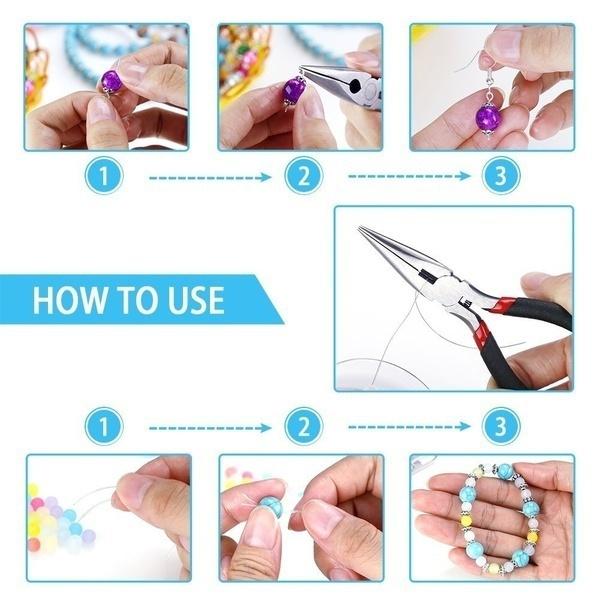 1
2
3
HOW TO USE
1
2
3