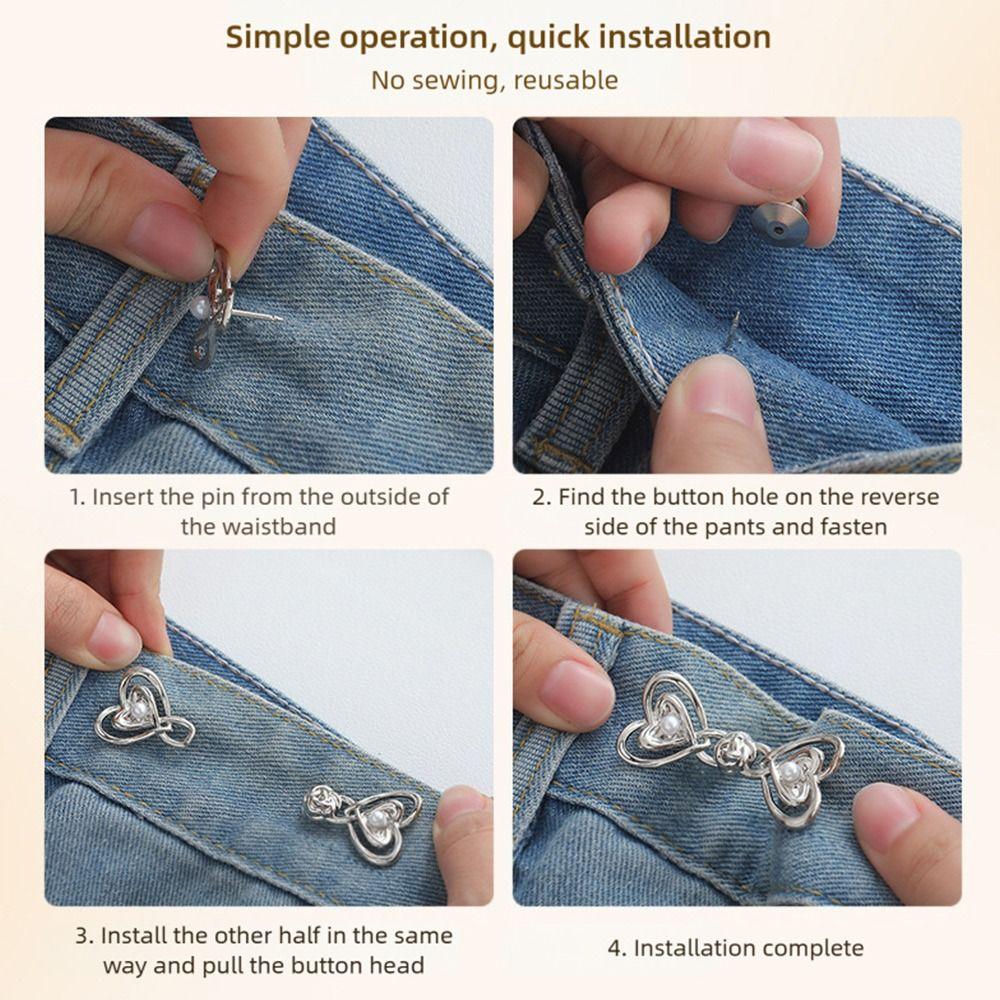 Simple operation, quick installation
No sewing, reusable

1. Insert the pin from the outside of the waistband

2. Find the button hole on the reverse side of the pants and fasten

3. Install the other half in the same way and pull the button head

4. Installation complete