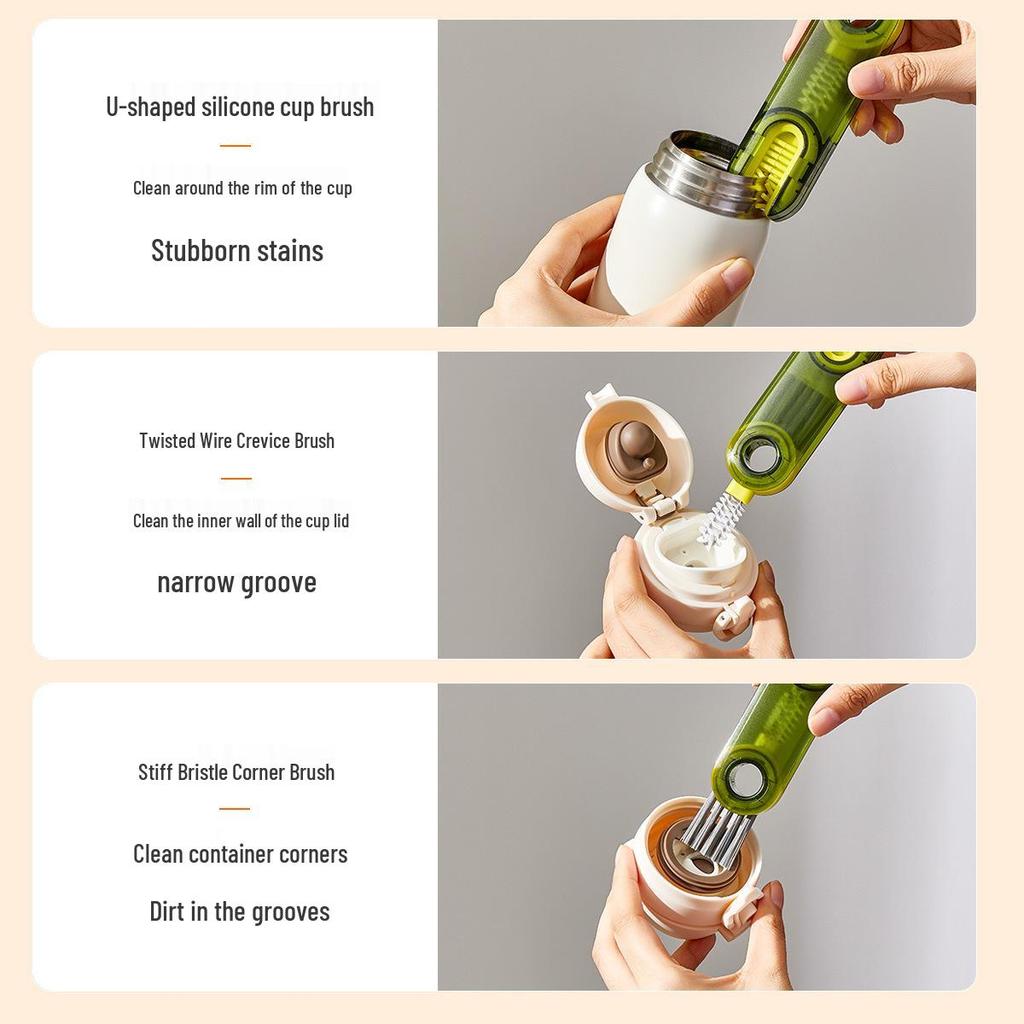 U-shaped silicone cup brush

Clean around the rim of the cup

Stubborn stains

Twisted Wire Crevice Brush

Clean the inner wall of the cup lid

narrow groove

Stiff Bristle Corner Brush

Clean container corners

Dirt in the grooves