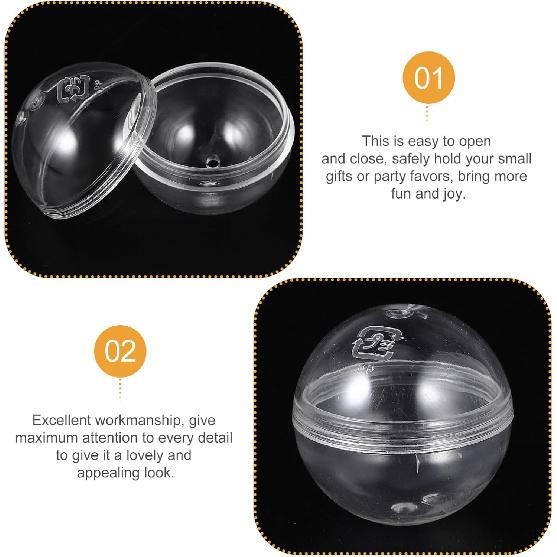 01

This is easy to open and close, safely hold your small gifts or party favors, bring more fun and joy.

02

Excellent workmanship, give maximum attention to every detail to give it a lovely and appealing look.