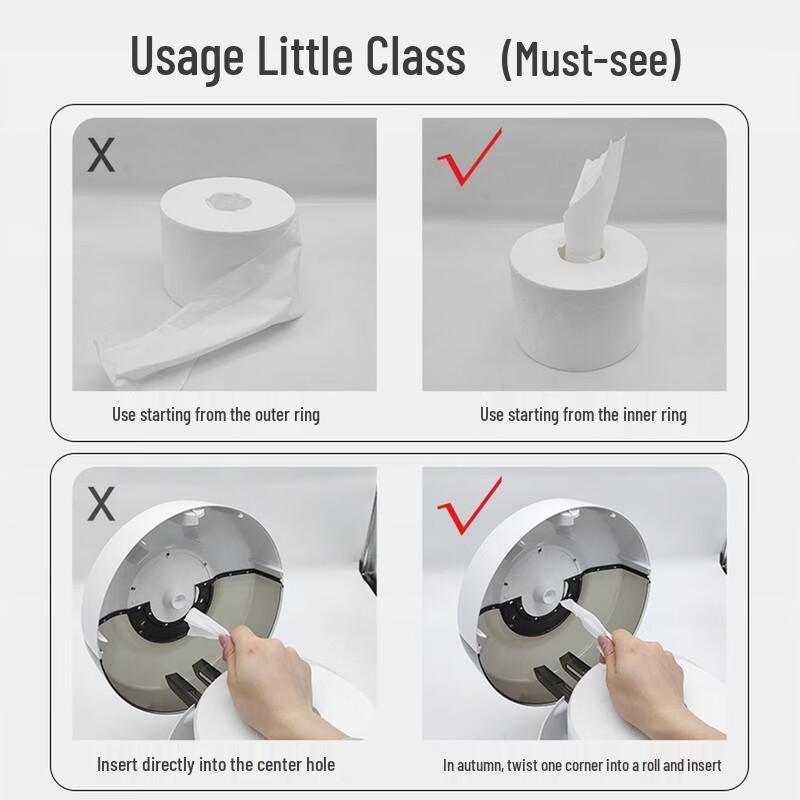 Usage Little Class (Must-see)

X

Use starting from the outer ring

Use starting from the inner ring

X

Insert directly into the center hole

In autumn, twist one corner into a roll and insert