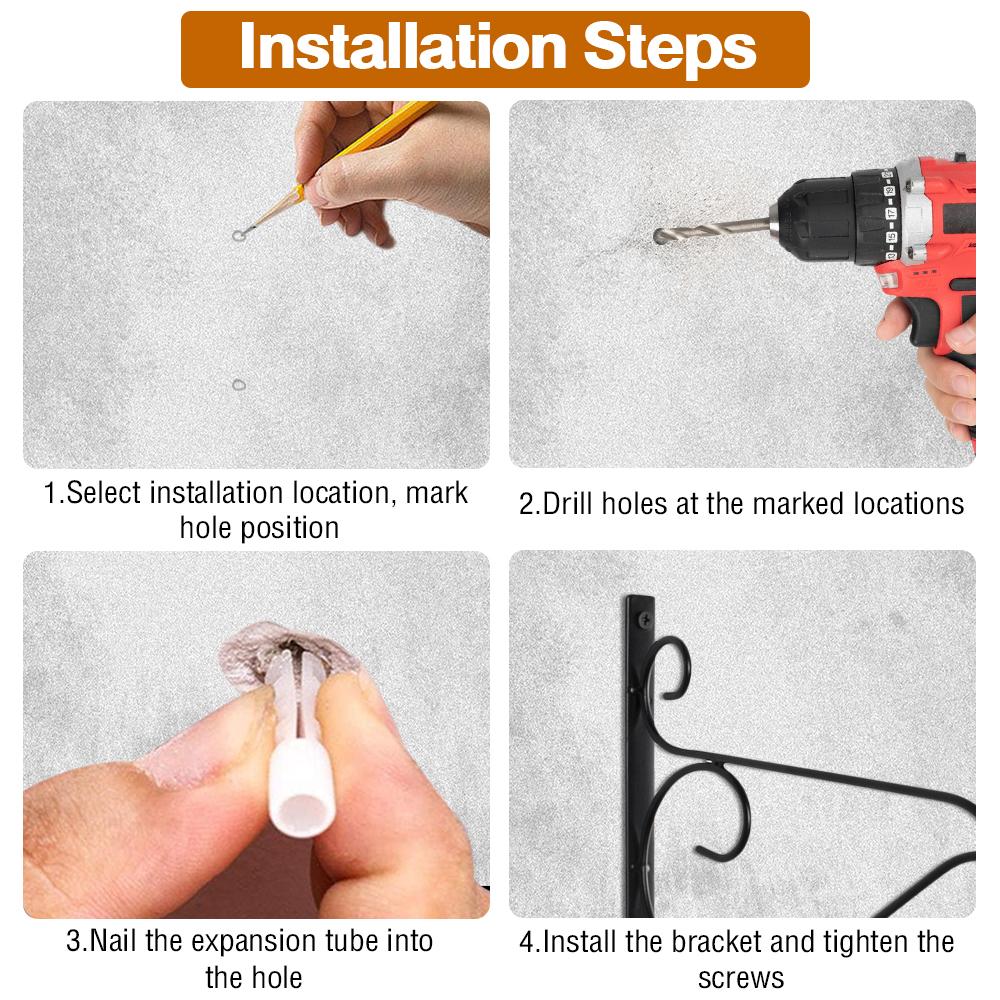 Installation Steps

1.Select installation location, mark hole position

2.Drill holes at the marked locations

3.Nail the expansion tube into the hole

4.Install the bracket and tighten the screws