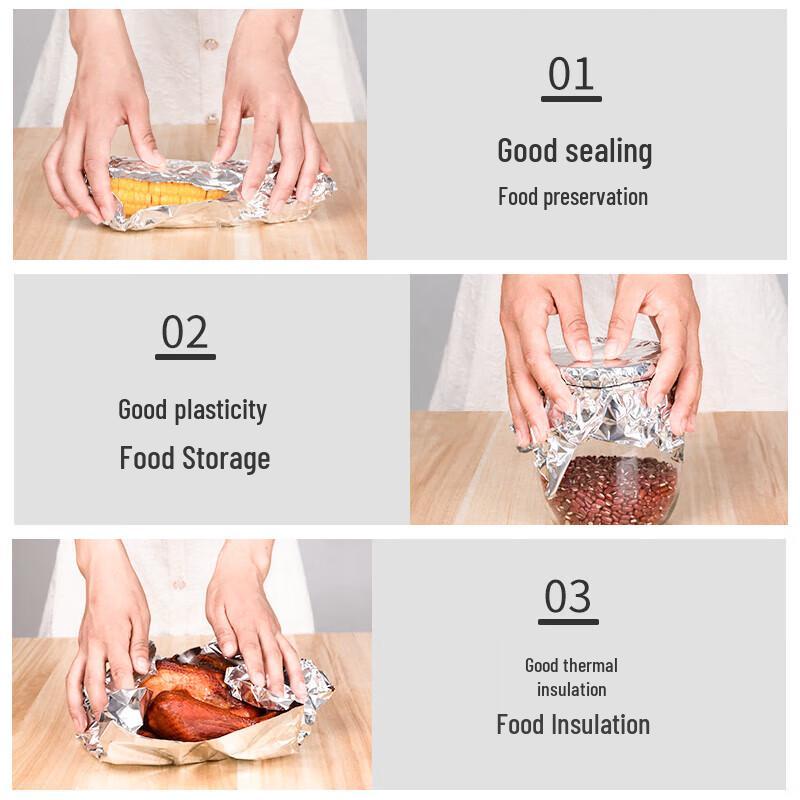 01

Good sealing

Food preservation

02

Good plasticity

Food Storage

03

Good thermal insulation

Food Insulation