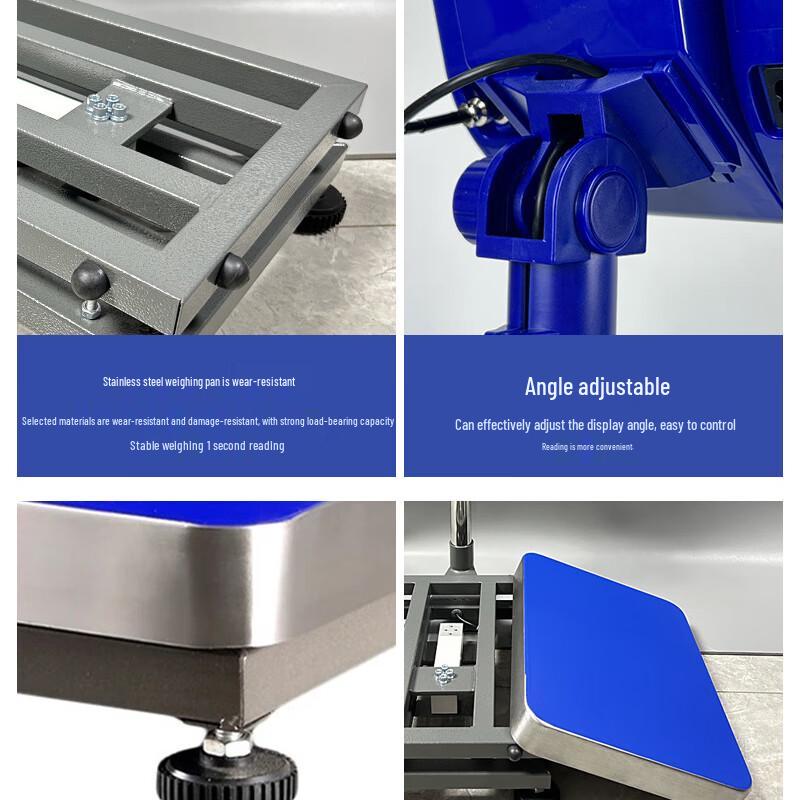 Stainless steel weighing pan is wear-resistant

Selected materials are wear-resistant and damage-resistant, with strong load-bearing capacity

Stable weighing 1 second reading

Angle adjustable

Can effectively adjust the display angle, easy to control

Reading is more convenient