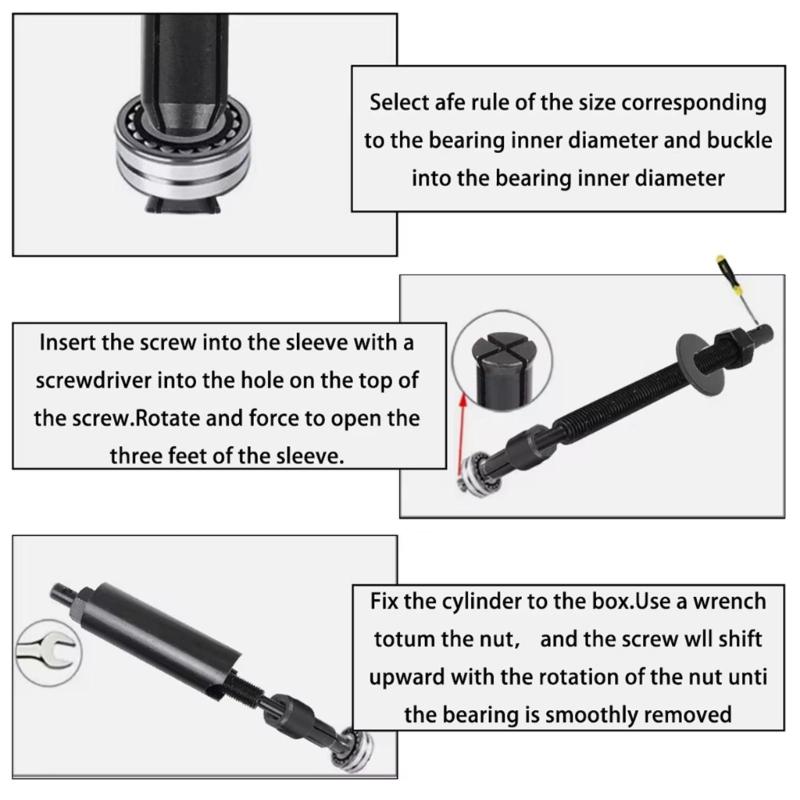 Select afe rule of the size corresponding to the bearing inner diameter and buckle into the bearing inner diameter

Insert the screw into the sleeve with a screwdriver into the hole on the top of the screw.Rotate and force to open the three feet of the sleeve.

Fix the cylinder to the box.Use a wrench totum the nut, and the screw wll shift upward with the rotation of the nut unti the bearing is smoothly removed