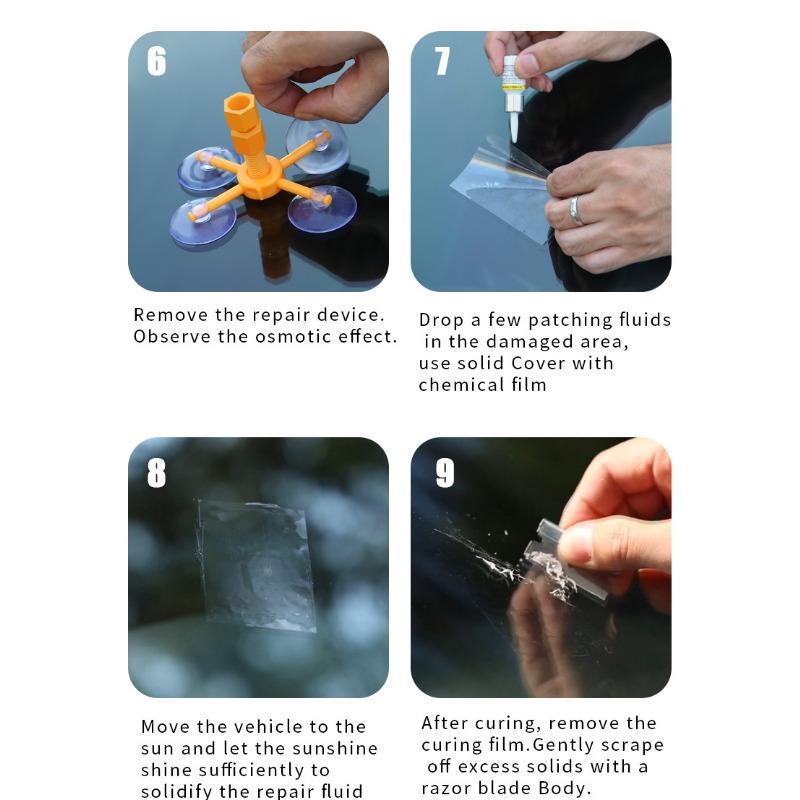 6

Remove the repair device. Observe the osmotic effect.

7

Drop a few patching fluids in the damaged area, use solid Cover with chemical film

8

Move the vehicle to the sun and let the sunshine shine sufficiently to solidify the repair fluid

9

After curing, remove the curing film.Gently scrape off excess solids with a razor blade Body.