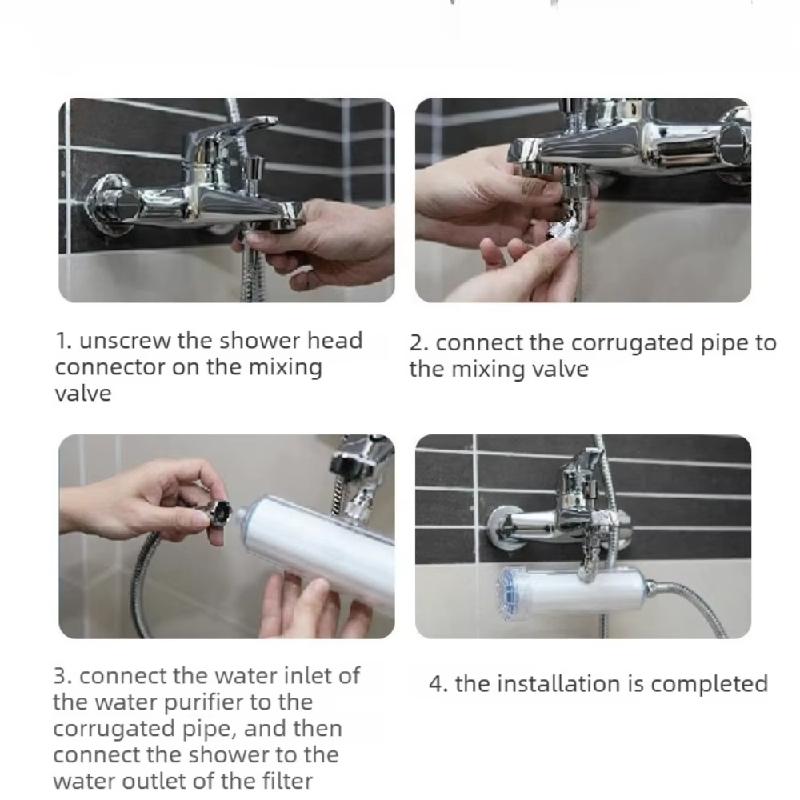 1. unscrew the shower head connector on the mixing valve

2. connect the corrugated pipe to the mixing valve

3. connect the water inlet of the water purifier to the corrugated pipe, and then connect the shower to the water outlet of the filter

4. the installation is completed