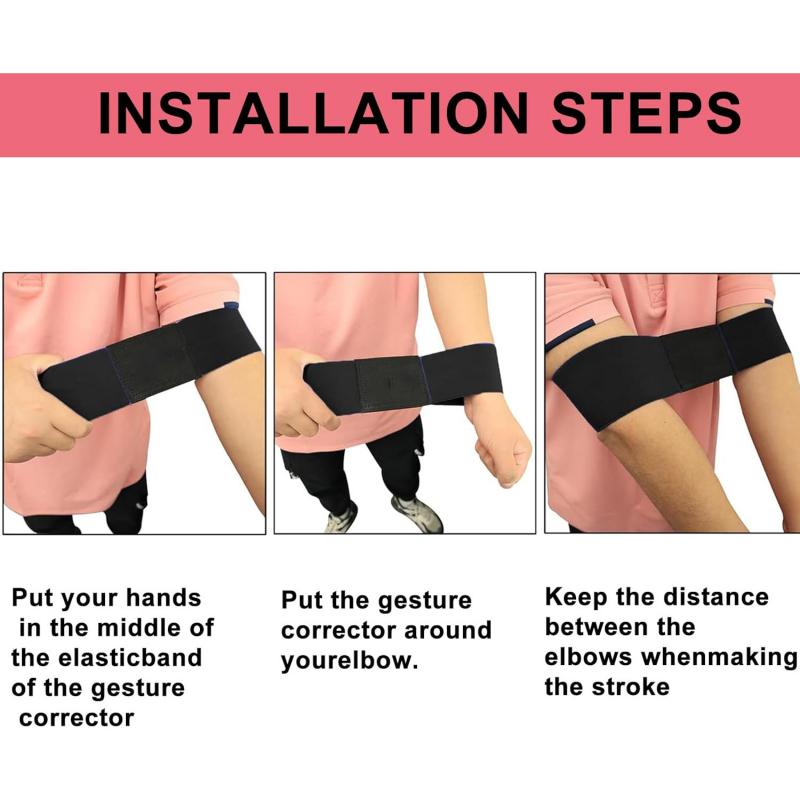 INSTALLATION STEPS

Put your hands in the middle of the elasticband of the gesture corrector

Put the gesture corrector around yourelbow.

Keep the distance between the elbows whenmaking the stroke