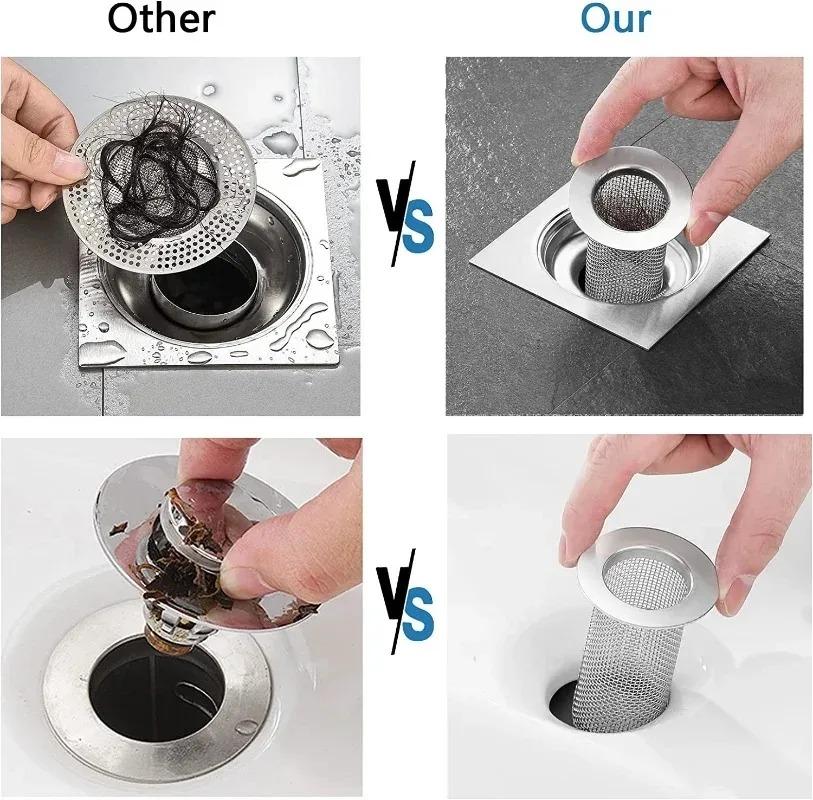 Other

Our

VS

VS