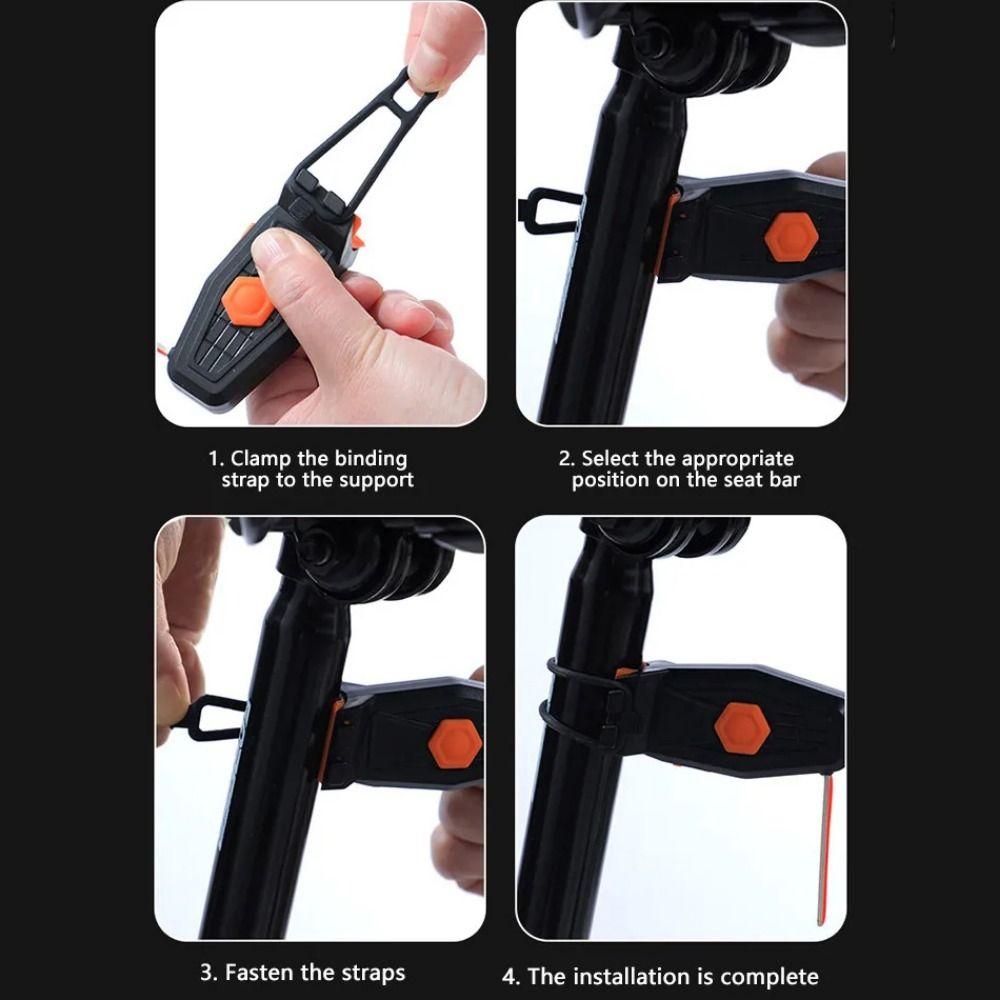 1. Clamp the binding strap to the support

2. Select the appropriate position on the seat bar

3. Fasten the straps

4. The installation is complete