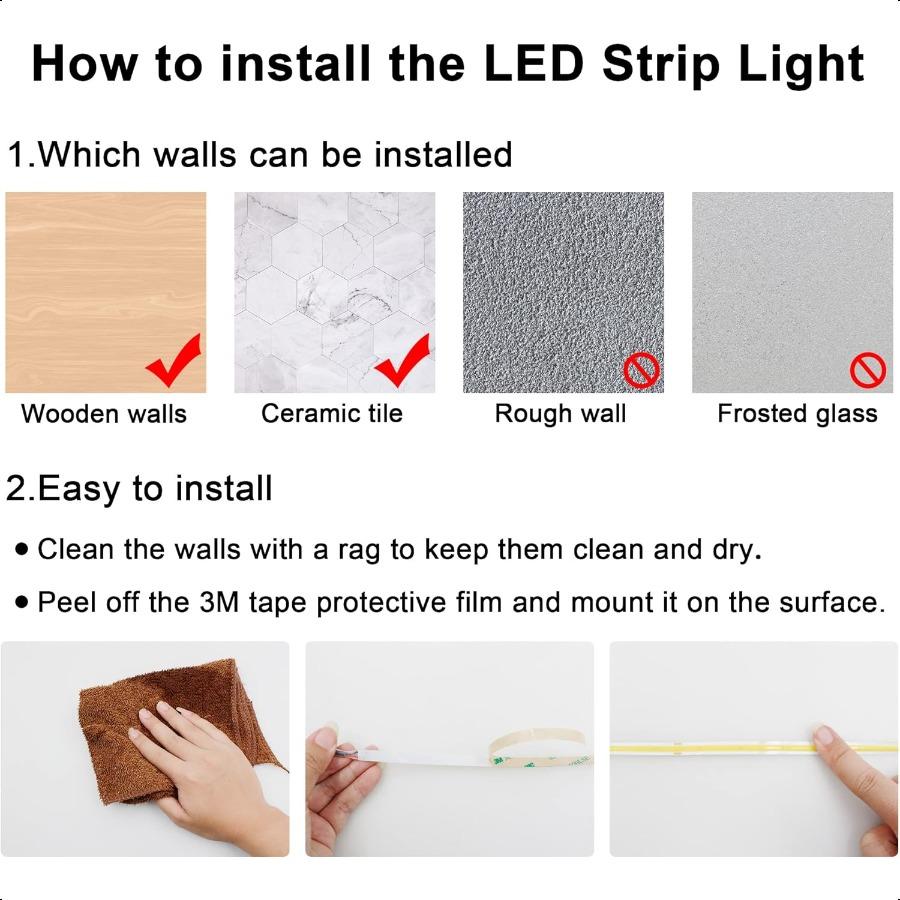 How to install the LED Strip Light

1.Which walls can be installed

Wooden walls

Ceramic tile

Rough wall

Frosted glass

2.Easy to install

• Clean the walls with a rag to keep them clean and dry.

• Peel off the 3M tape protective film and mount it on the surface.