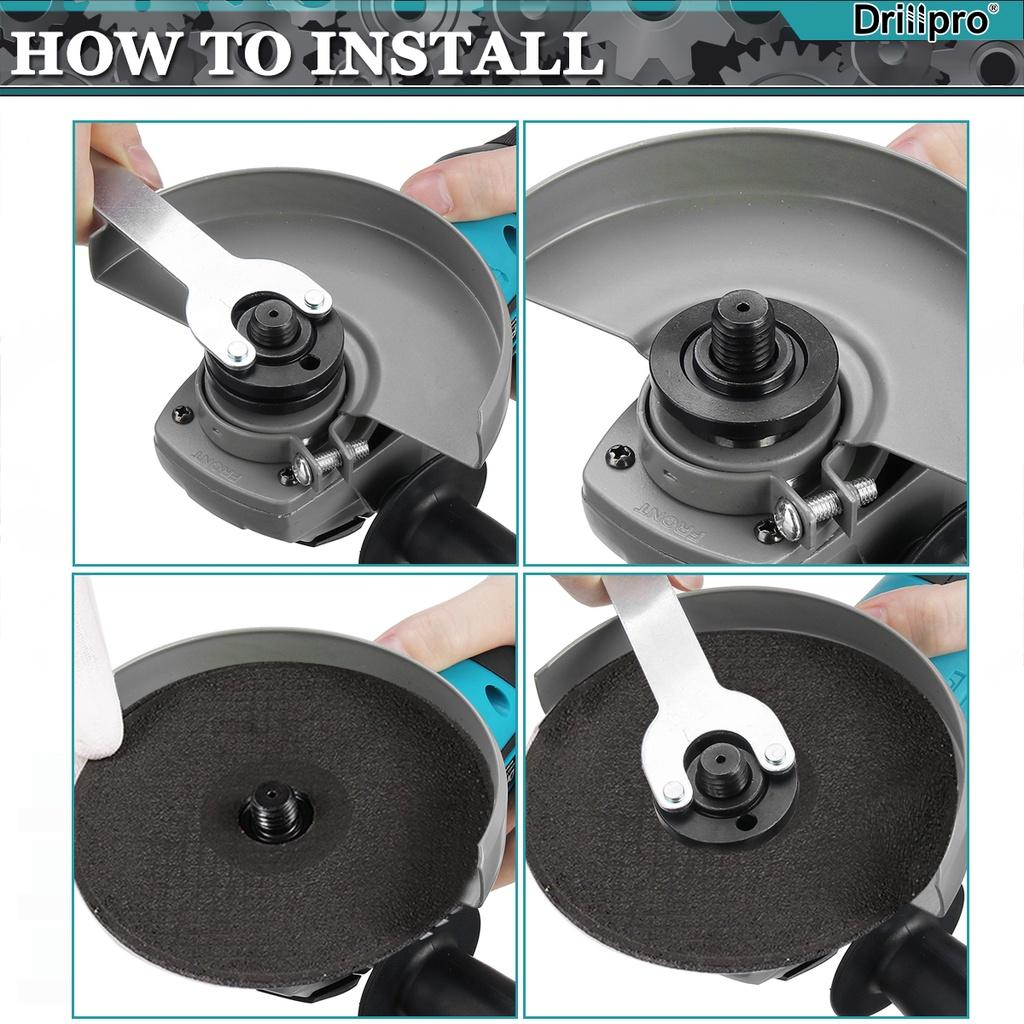 HOW TO INSTALL

Drillpro®

FRONT

FRONT