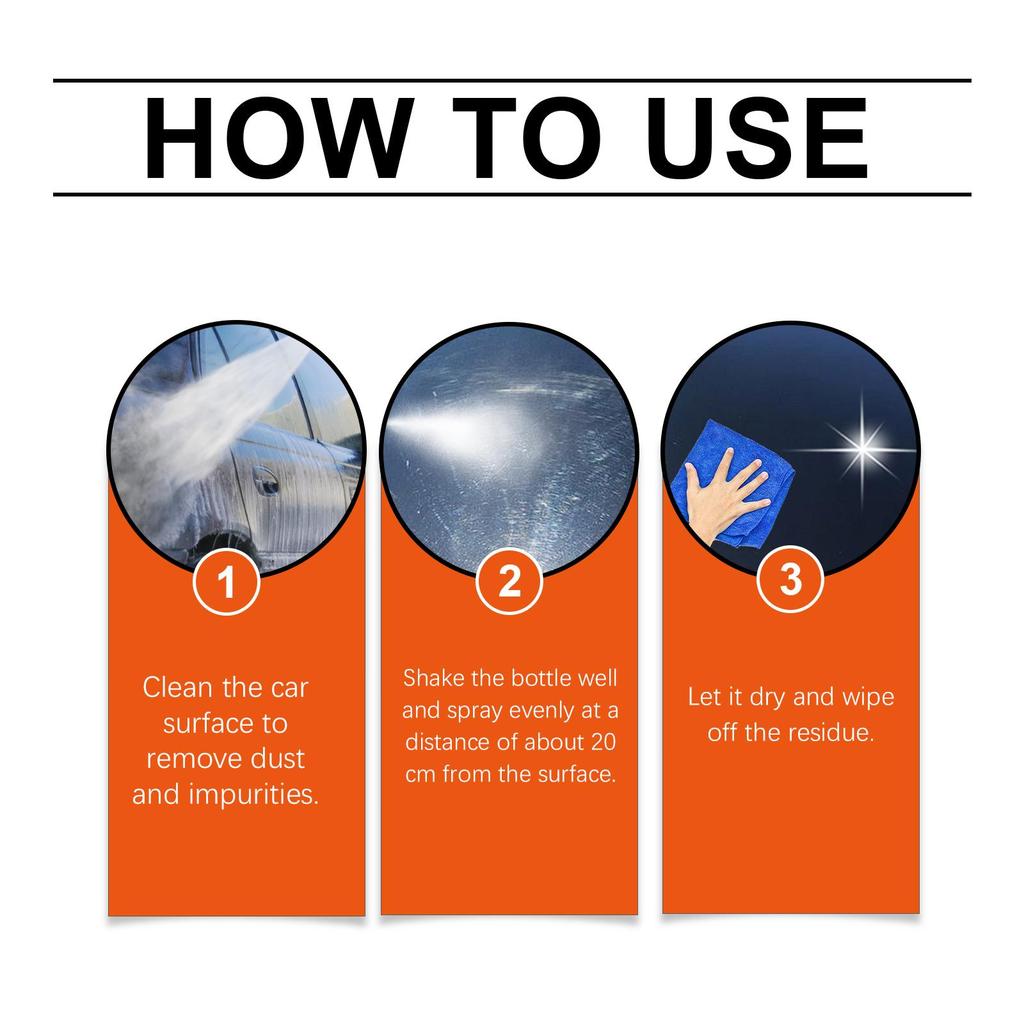 HOW TO USE

1

Clean the car surface to remove dust and impurities.

2

Shake the bottle well and spray evenly at a distance of about 20 cm from the surface.

3

Let it dry and wipe off the residue.