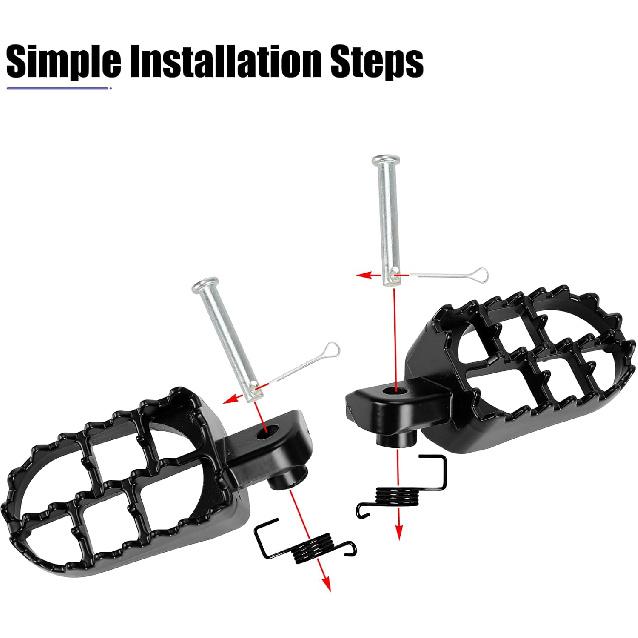 Simple Installation Steps