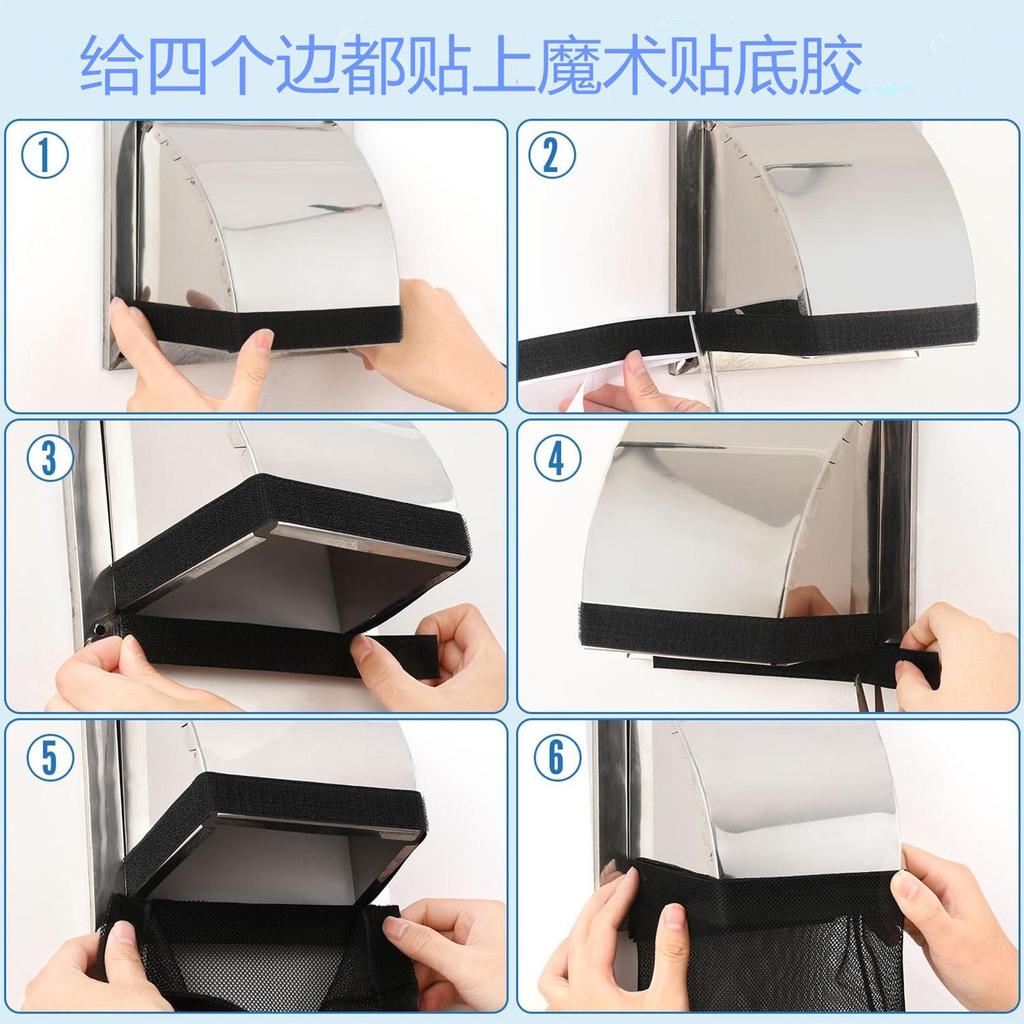 给四个边都贴上魔术贴底胶

1

2

3

4

5

6