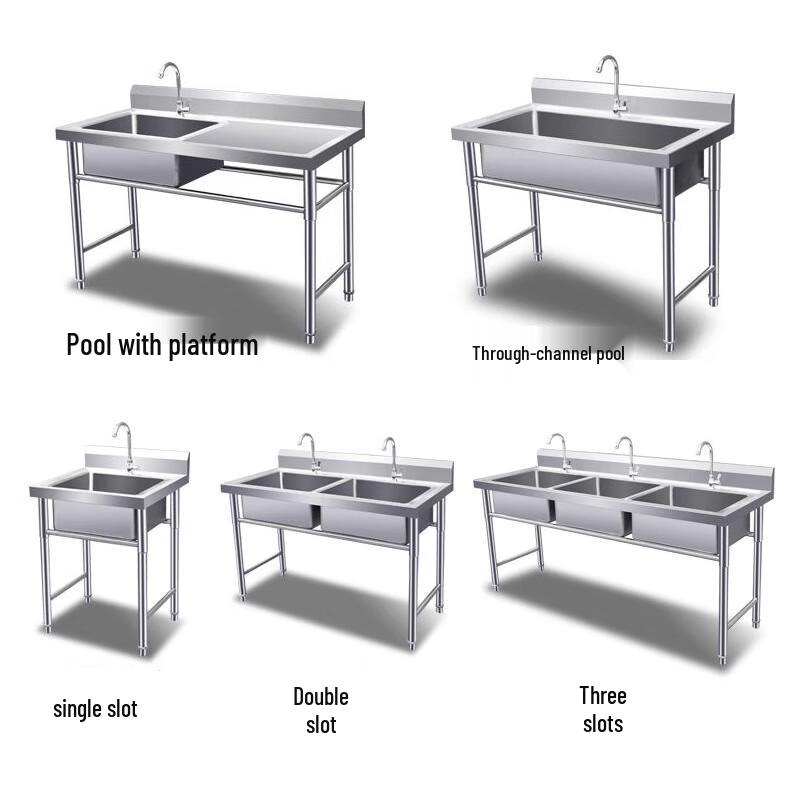 Pool with platform

Through-channel pool

single slot

Double slot

Three slots