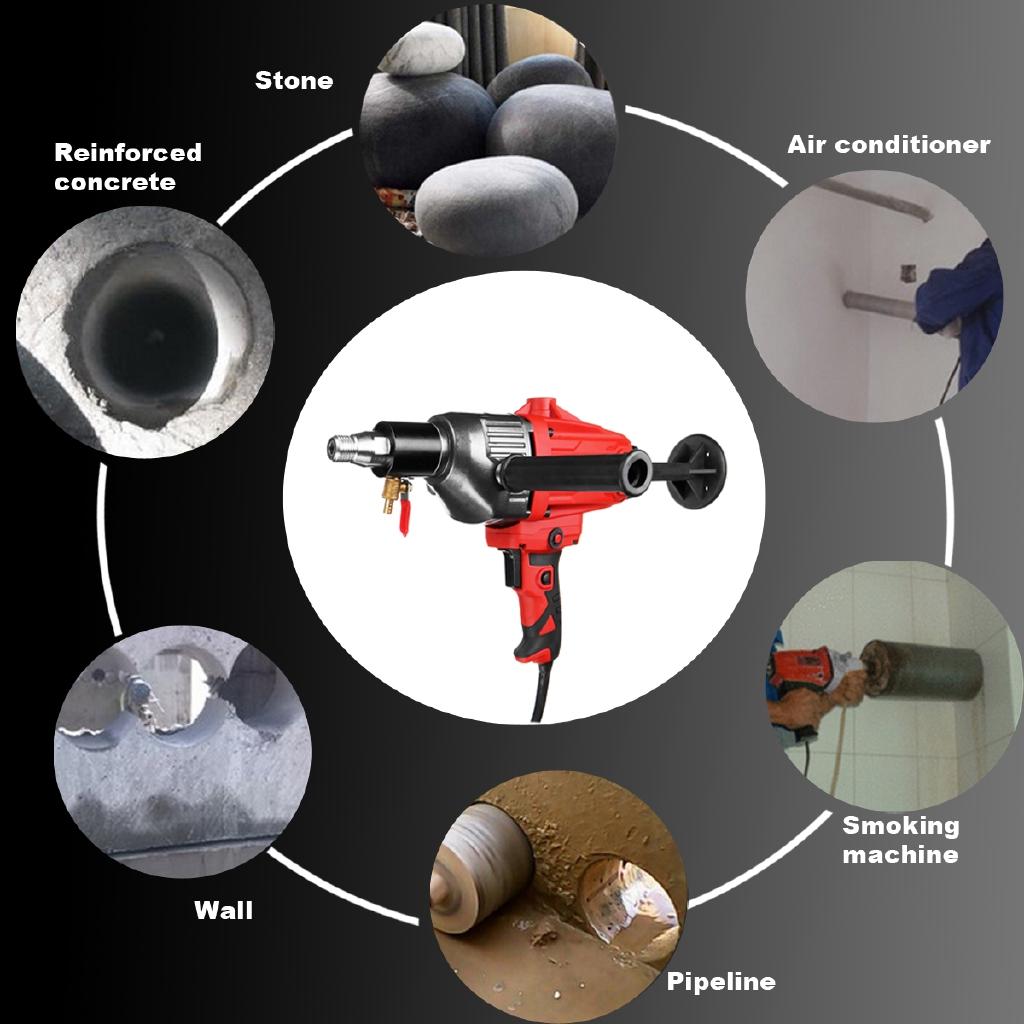 Stone

Reinforced concrete

Air conditioner

Smoking machine

Wall

Pipeline