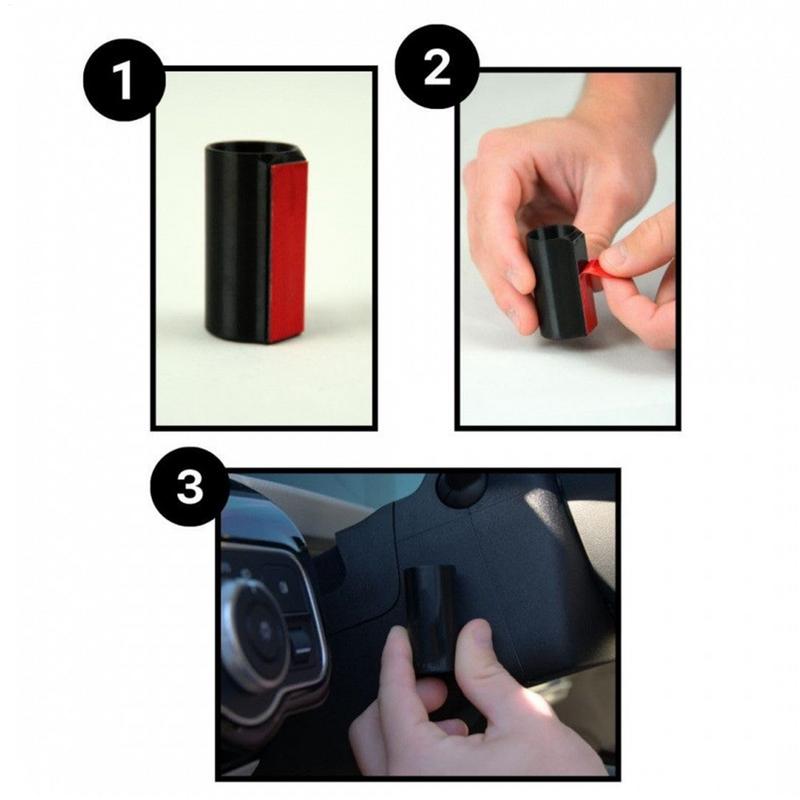 1

2

3