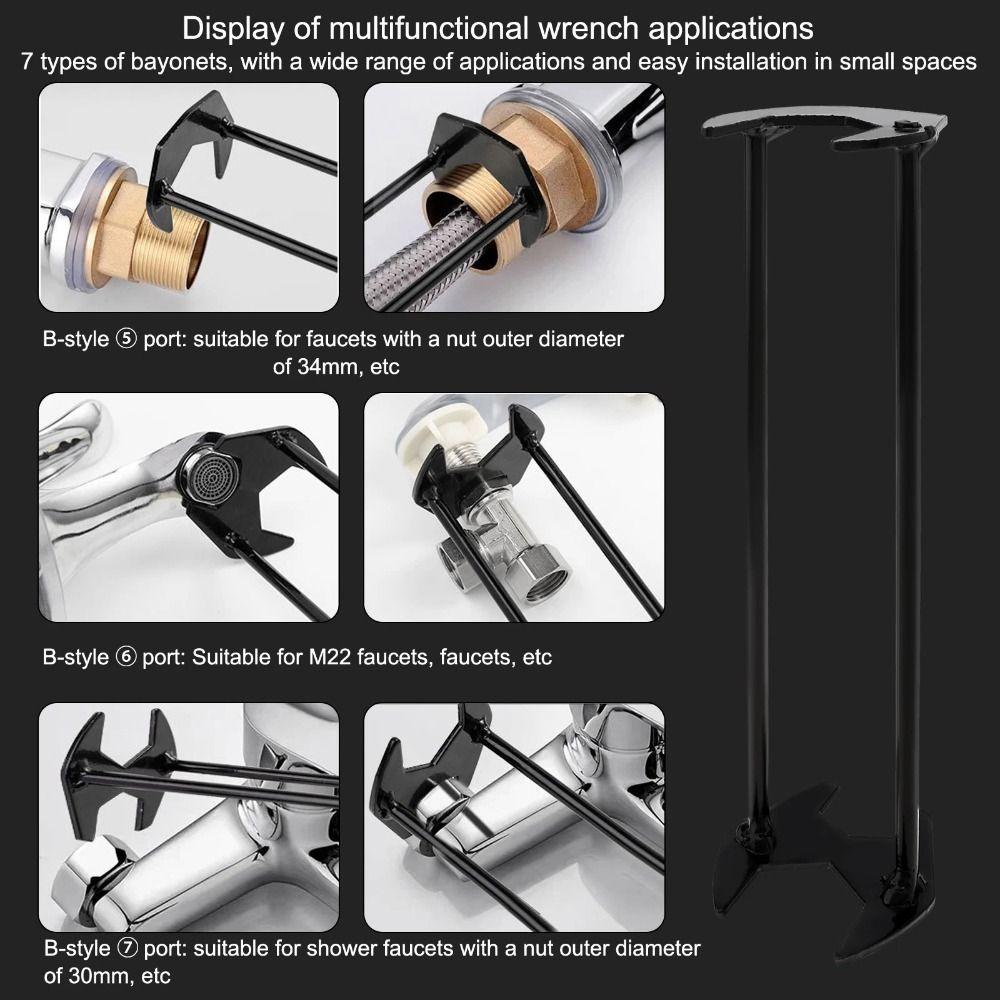 Display of multifunctional wrench applications
7 types of bayonets, with a wide range of applications and easy installation in small spaces

B-style ⑤ port: suitable for faucets with a nut outer diameter of 34mm, etc

B-style ⑥ port: Suitable for M22 faucets, faucets, etc

B-style ⑦ port: suitable for shower faucets with a nut outer diameter of 30mm, etc