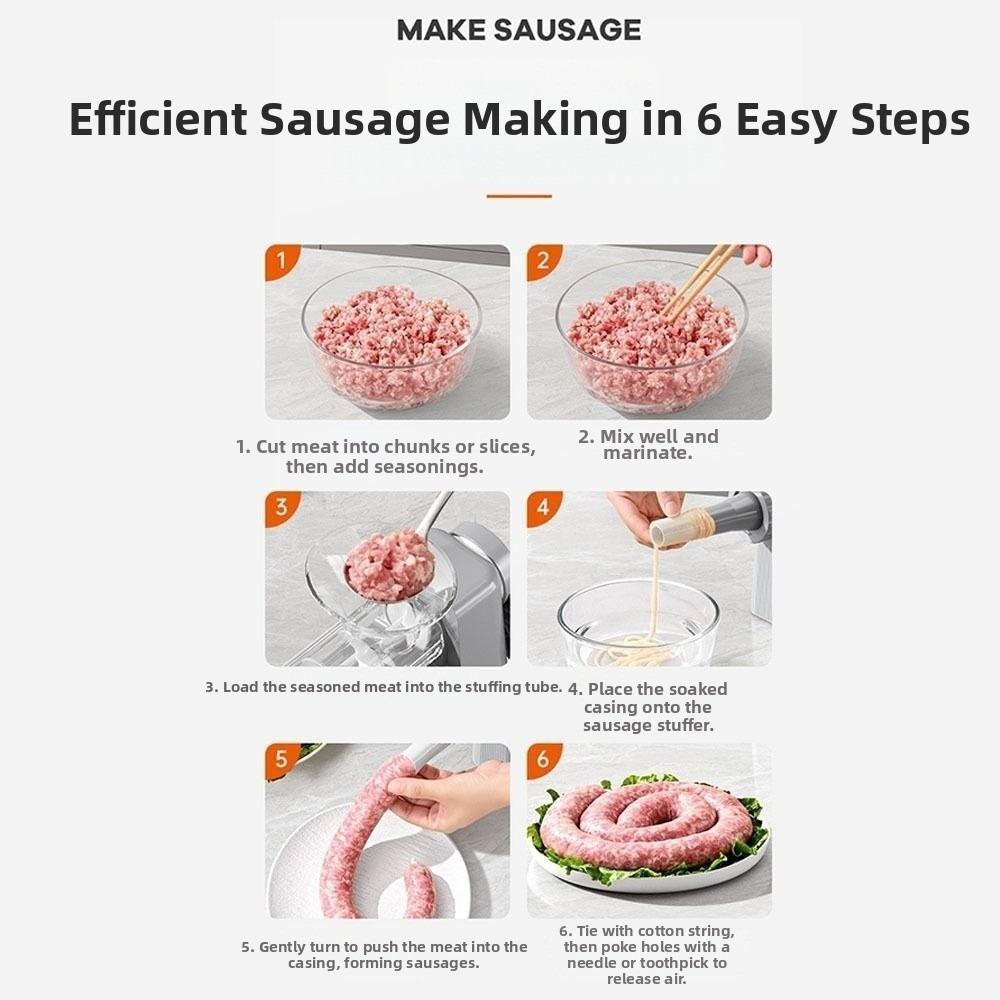 MAKE SAUSAGE

Efficient Sausage Making in 6 Easy Steps

1

2

1. Cut meat into chunks or slices, then add seasonings.

2. Mix well and marinate.

3

4

3. Load the seasoned meat into the stuffing tube.

4. Place the soaked casing onto the sausage stuffer.

5

6

5. Gently turn to push the meat into the casing, forming sausages.

6. Tie with cotton string, then poke holes with a needle or toothpick to release air.