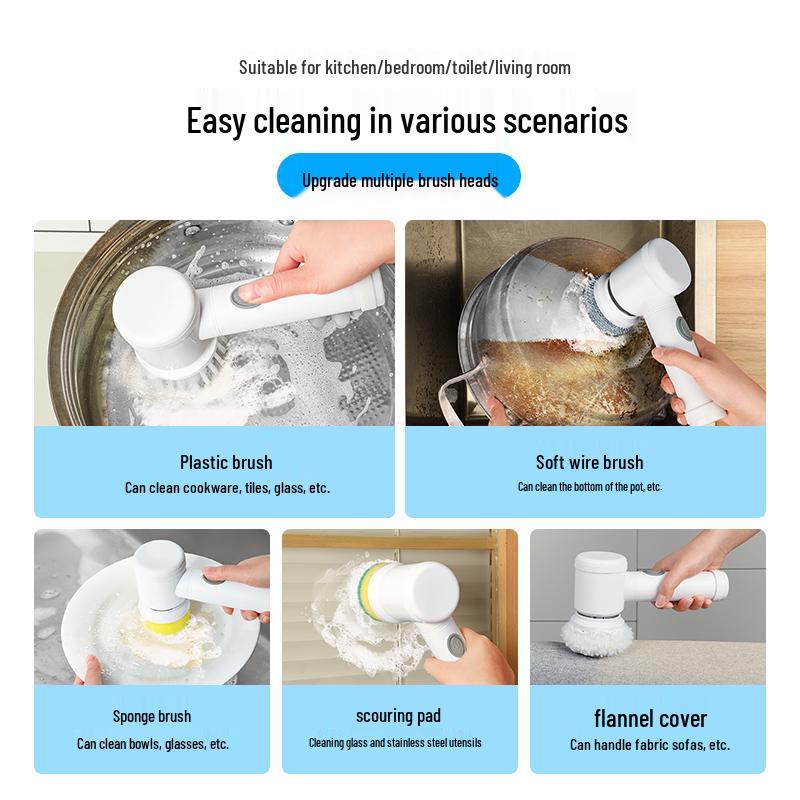 Suitable for kitchen/bedroom/toilet/living room

Easy cleaning in various scenarios

Upgrade multiple brush heads

Plastic brush
Can clean cookware, tiles, glass, etc.

Soft wire brush
Can clean the bottom of the pot, etc.

Sponge brush
Can clean bowls, glasses, etc.

scouring pad
Cleaning glass and stainless steel utensils

flannel cover
Can handle fabric sofas, etc.