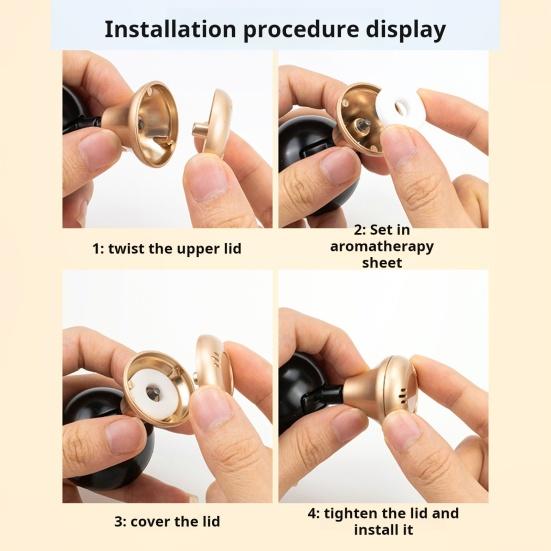 Installation procedure display

1: twist the upper lid

2: Set in aromatherapy sheet

3: cover the lid

4: tighten the lid and install it