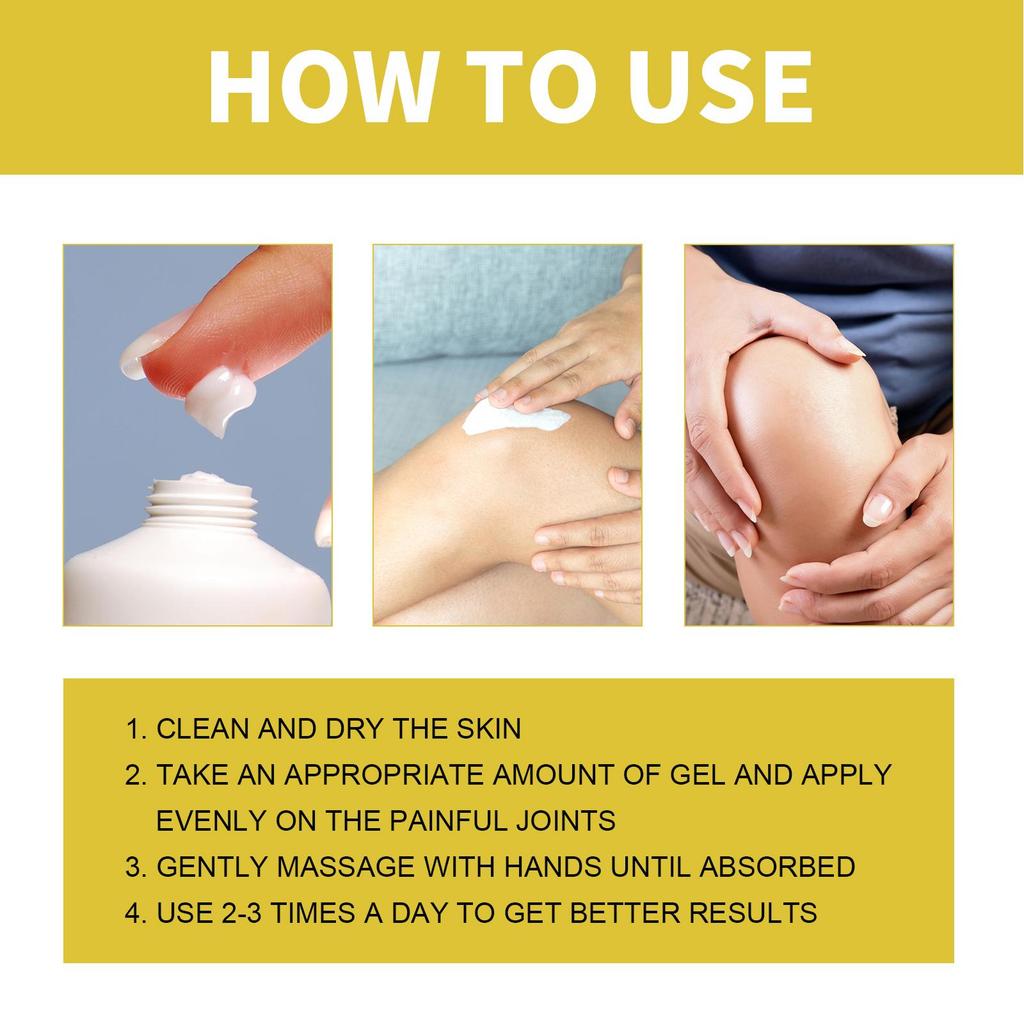 HOW TO USE

1. CLEAN AND DRY THE SKIN
2. TAKE AN APPROPRIATE AMOUNT OF GEL AND APPLY EVENLY ON THE PAINFUL JOINTS
3. GENTLY MASSAGE WITH HANDS UNTIL ABSORBED
4. USE 2-3 TIMES A DAY TO GET BETTER RESULTS