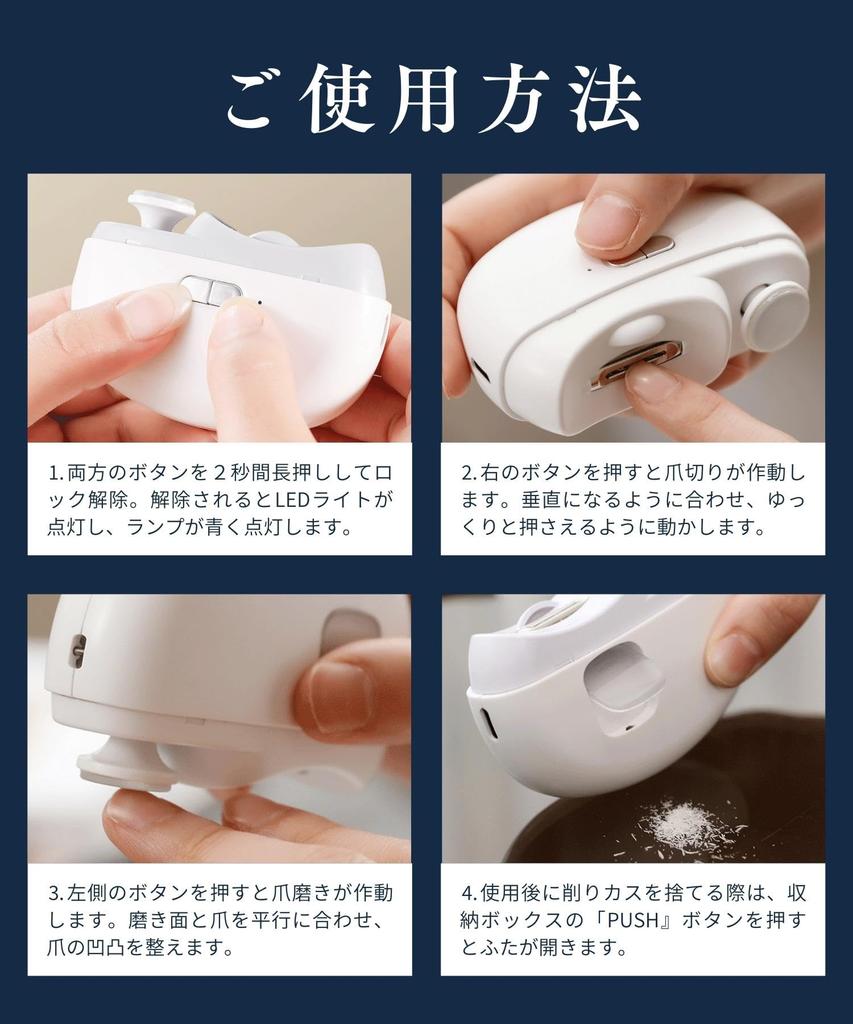 ご使用方法

1.両方のボタンを２秒間長押ししてロック解除。解除されるとLEDライトが点灯し、ランプが青く点灯します。

2.右のボタンを押すと爪切りが作動します。垂直になるように合わせ、ゆっくりと押さえるように動かします。

3.左側のボタンを押すと爪磨きが作動します。磨き面と爪を平行に合わせ、爪の凹凸を整えます。

4.使用後に削りカスを捨てる際は、収納ボックスの「PUSH』ボタンを押すとふたが開きます。