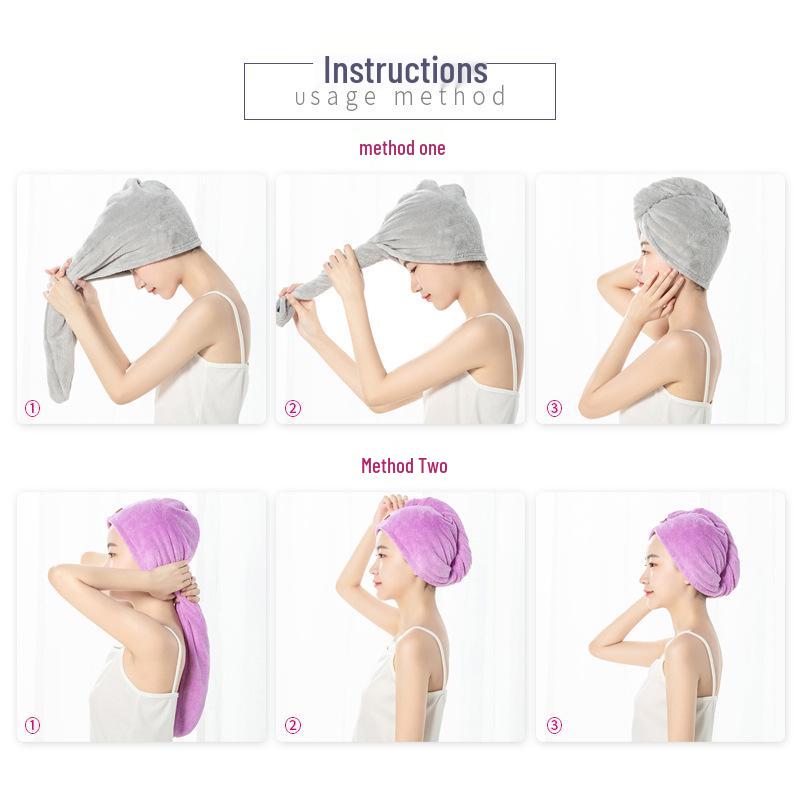 Instructions
usage method

method one

①

②

③

Method Two

①

②

③