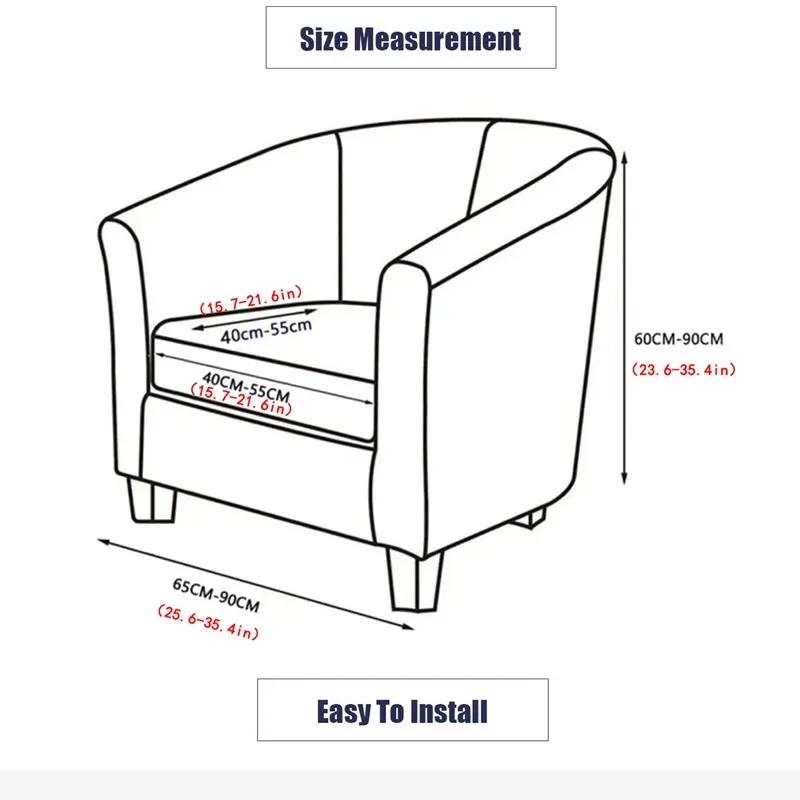 Size Measurement

(15.7-21.6in)
40cm-55cm

40CM-55CM
(15.7-21.6in)

60CM-90CM
(23.6-35.4in)

65CM-90CM
(25.6-35.4in)

Easy To Install