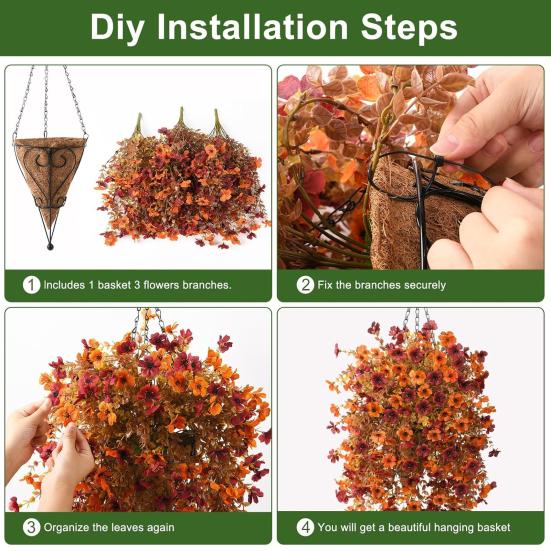 Diy Installation Steps

1 Includes 1 basket 3 flowers branches.

2 Fix the branches securely

3 Organize the leaves again

4 You will get a beautiful hanging basket