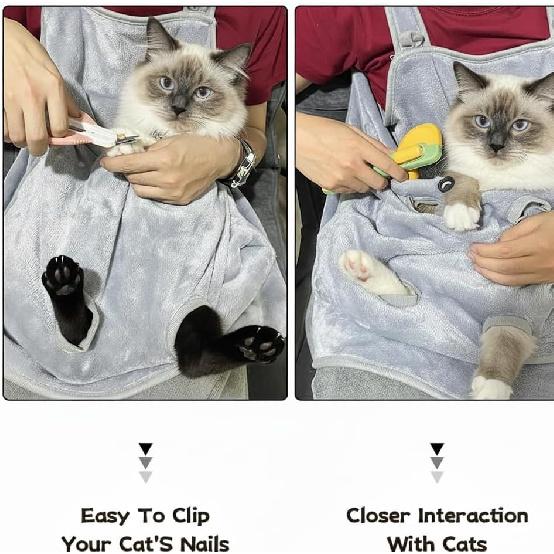 Easy To Clip
Your Cat'S Nails

Closer Interaction
With Cats