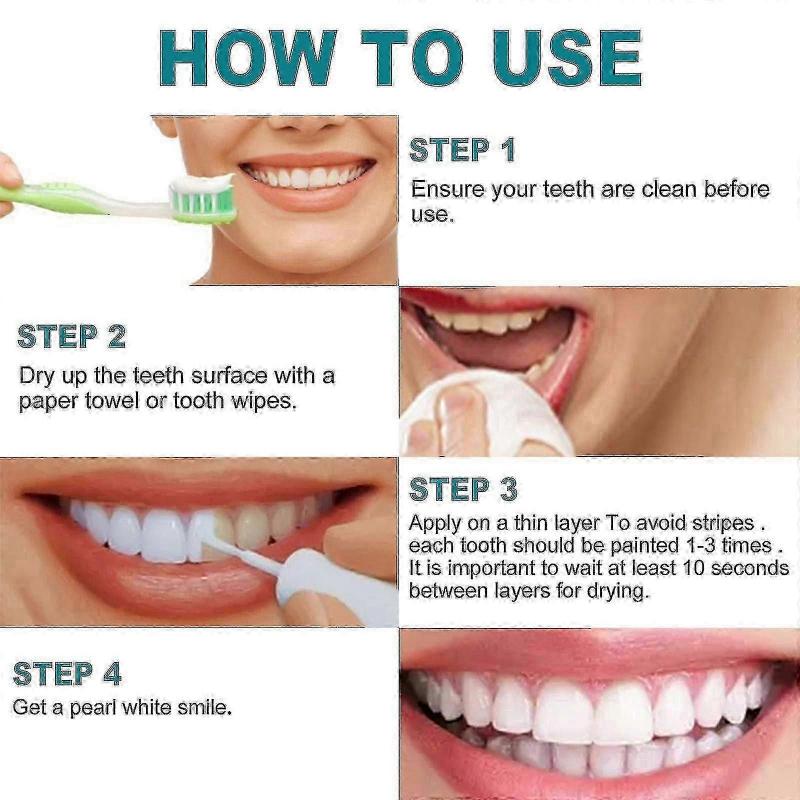 HOW TO USE

STEP 1
Ensure your teeth are clean before use.

STEP 2
Dry up the teeth surface with a paper towel or tooth wipes.

STEP 3
Apply on a thin layer To avoid stripes . each tooth should be painted 1-3 times . It is important to wait at least 10 seconds between layers for drying.

STEP 4
Get a pearl white smile.