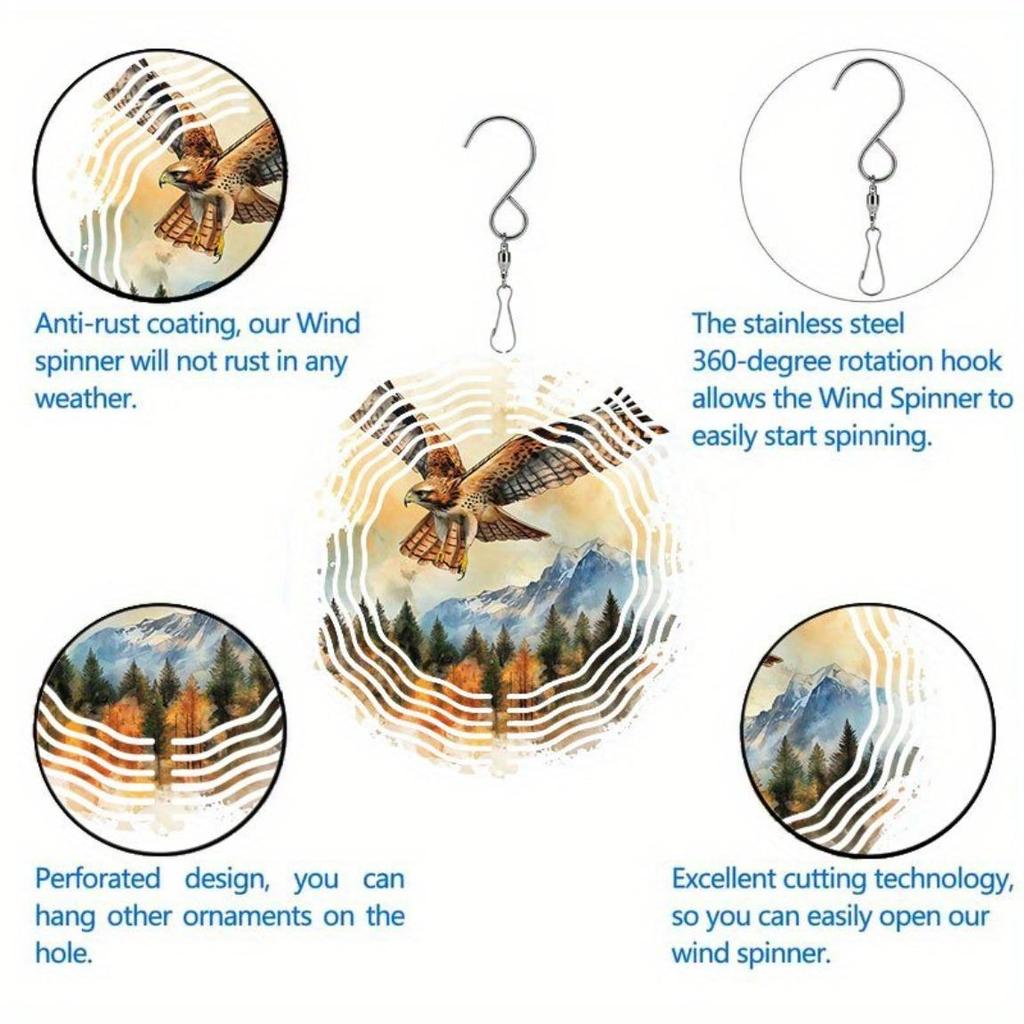 Anti-rust coating, our Wind spinner will not rust in any weather.

The stainless steel 360-degree rotation hook allows the Wind Spinner to easily start spinning.

Perforated design, you can hang other ornaments on the hole.

Excellent cutting technology, so you can easily open our wind spinner.