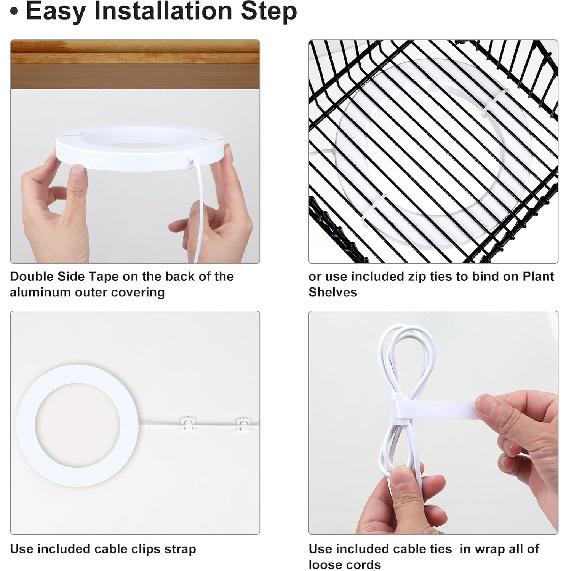 • Easy Installation Step

Double Side Tape on the back of the aluminum outer covering

or use included zip ties to bind on Plant Shelves

Use included cable clips strap

Use included cable ties in wrap all of loose cords