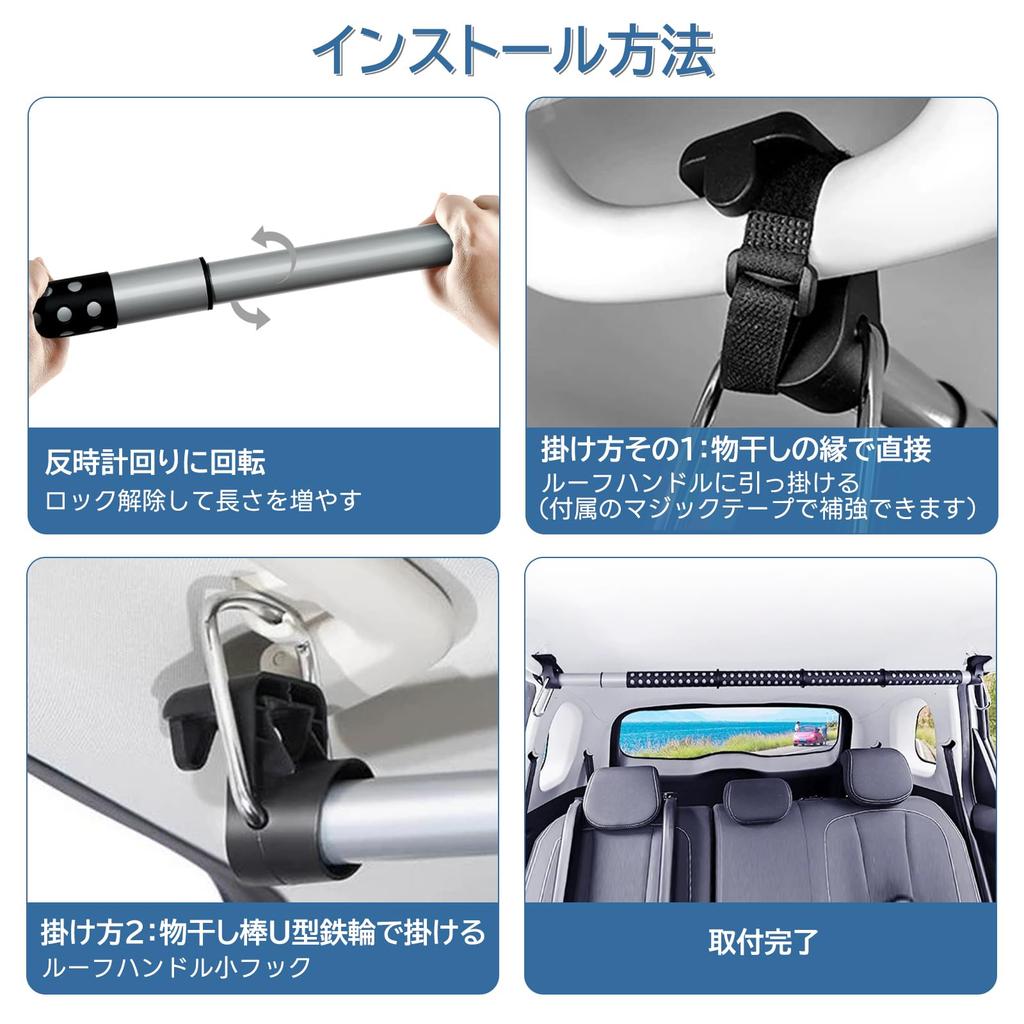 インストール方法

反時計回りに回転
ロック解除して長さを増やす

掛け方その1:物干しの縁で直接
ルーフハンドルに引っ掛ける
(付属のマジックテープで補強できます)

掛け方2:物干し棒U型鉄輪で掛ける
ルーフハンドル小フック

取付完了