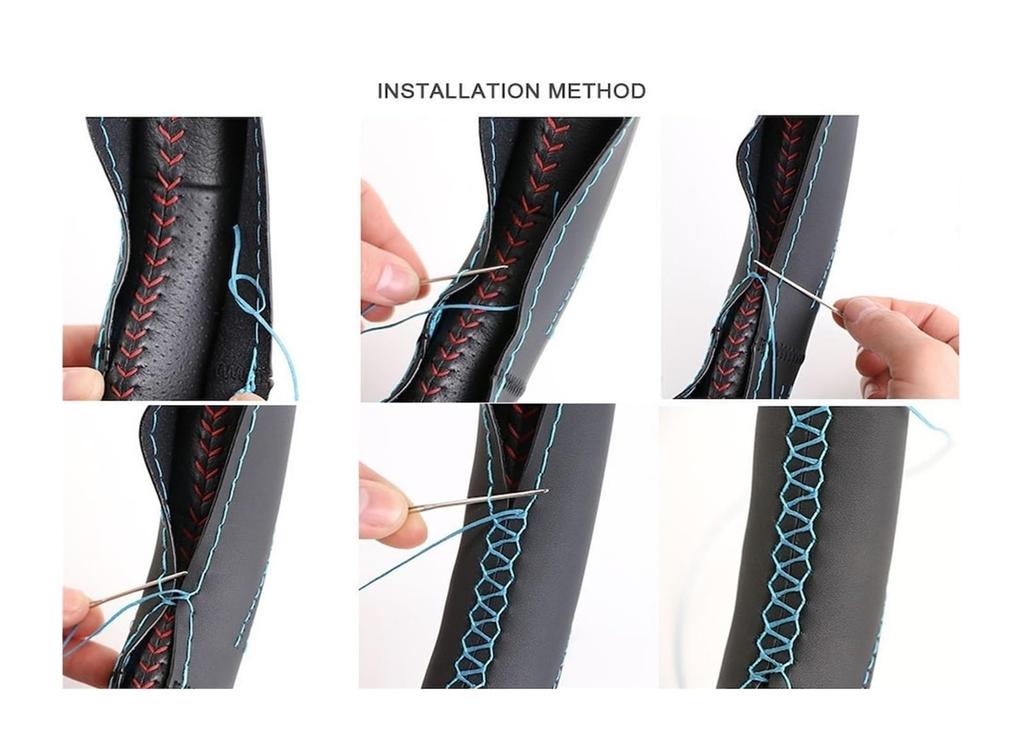 INSTALLATION METHOD