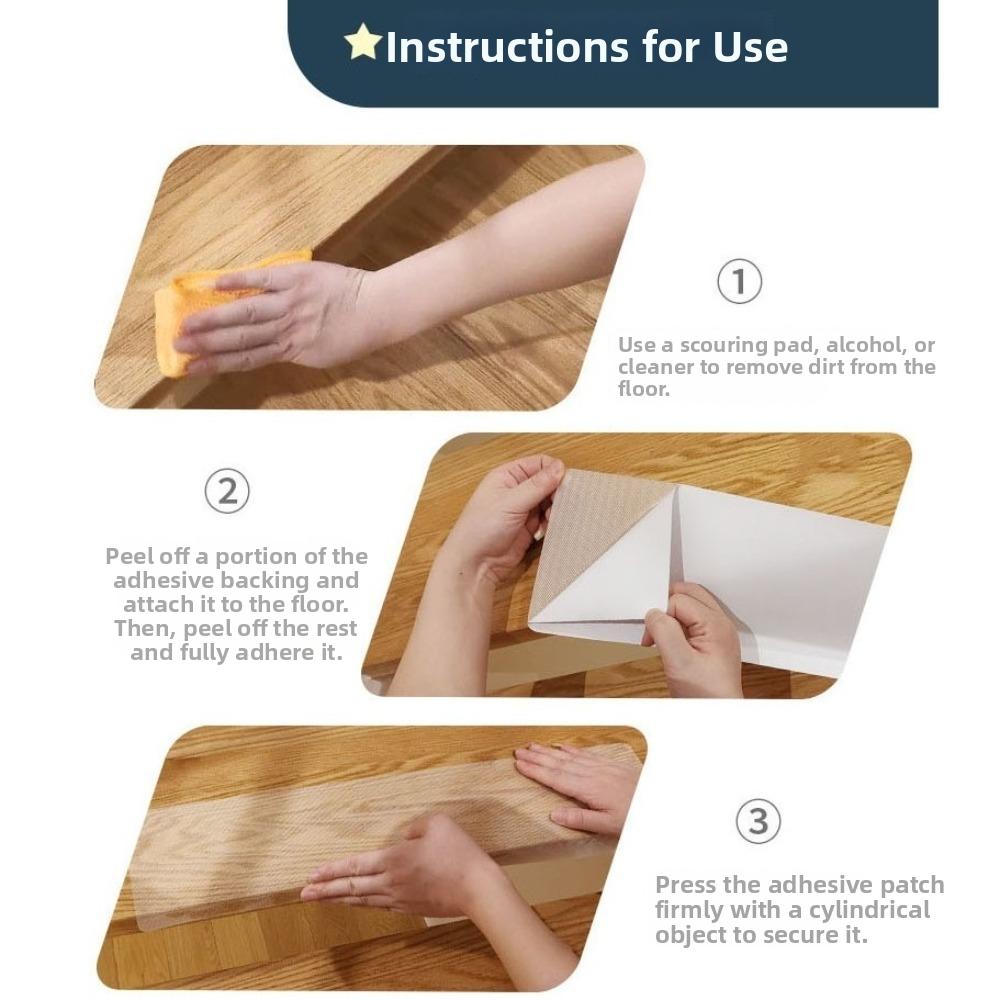 Instructions for Use

①

Use a scouring pad, alcohol, or cleaner to remove dirt from the floor.

②

Peel off a portion of the adhesive backing and attach it to the floor. Then, peel off the rest and fully adhere it.

③

Press the adhesive patch firmly with a cylindrical object to secure it.