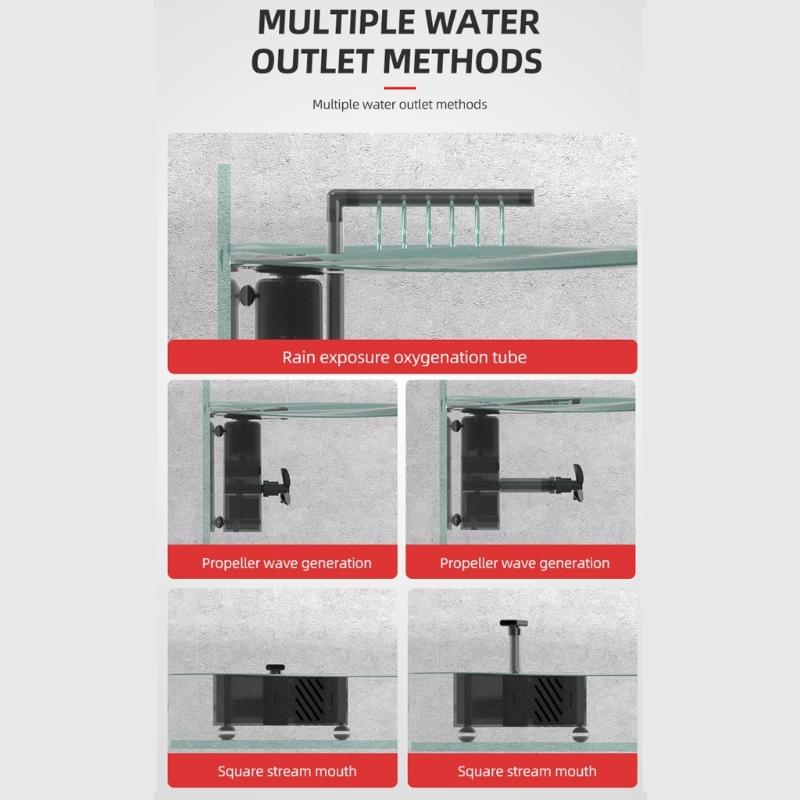 MULTIPLE WATER OUTLET METHODS

Multiple water outlet methods

Rain exposure oxygenation tube

Propeller wave generation

Propeller wave generation

Square stream mouth

Square stream mouth