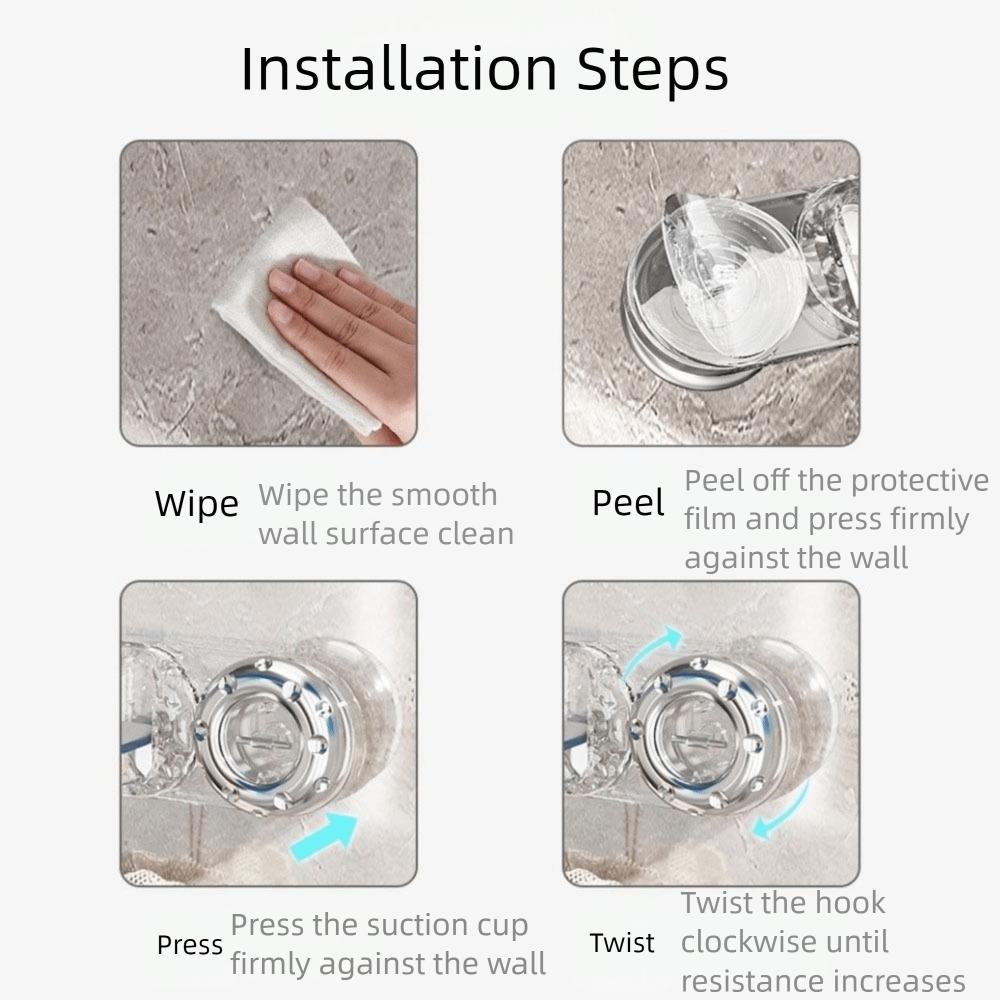 Installation Steps

Wipe Wipe the smooth wall surface clean

Peel Peel off the protective film and press firmly against the wall

Press Press the suction cup firmly against the wall

Twist Twist the hook clockwise until resistance increases